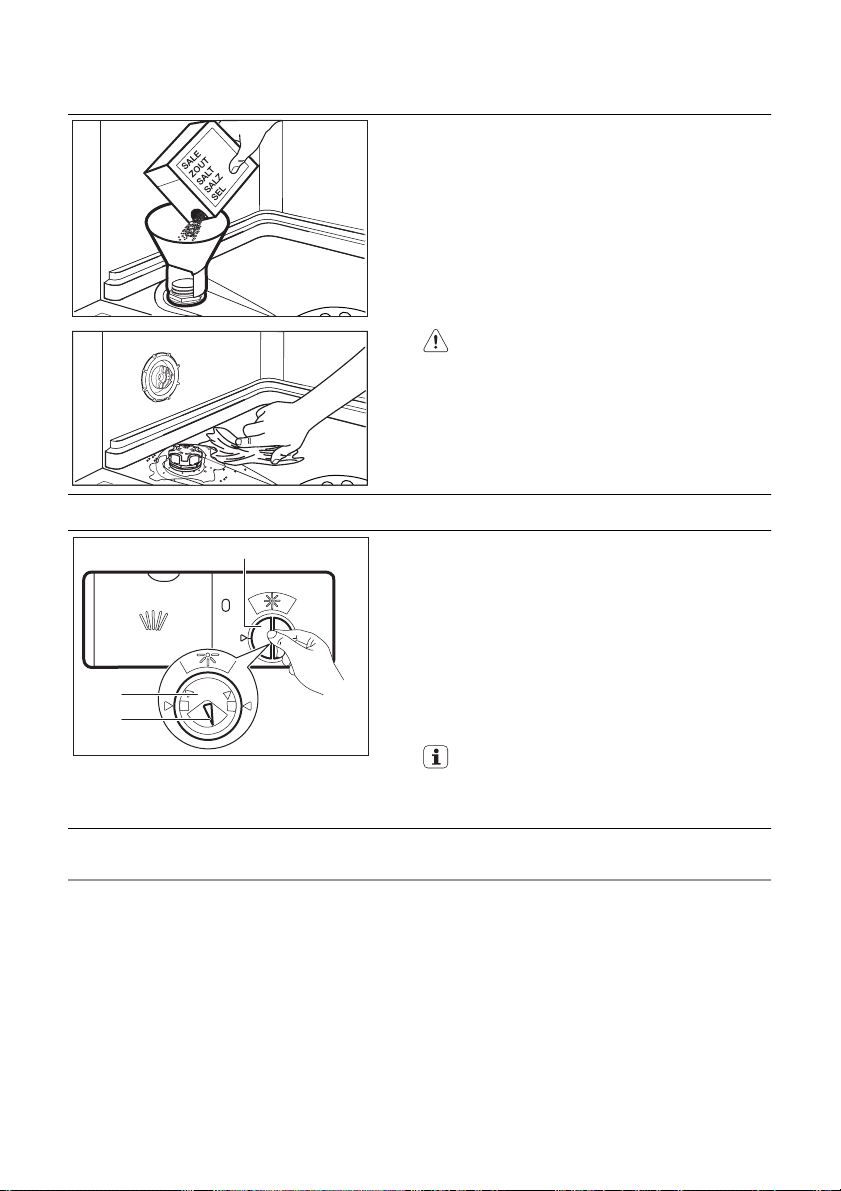 SALE
ZOUT
SALT
SALZ
SEL

0