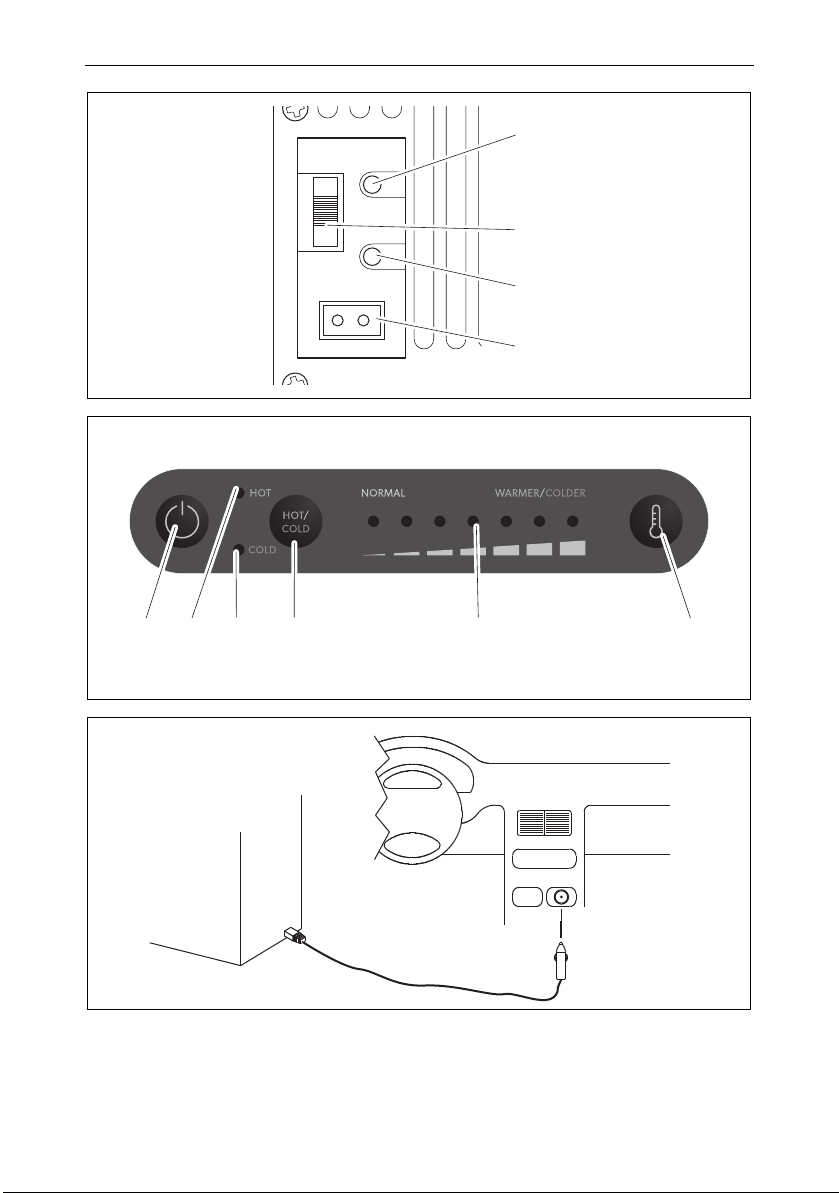 HOT

HOT/ COLD

COLD

NORMAL

WARMER/COLDER