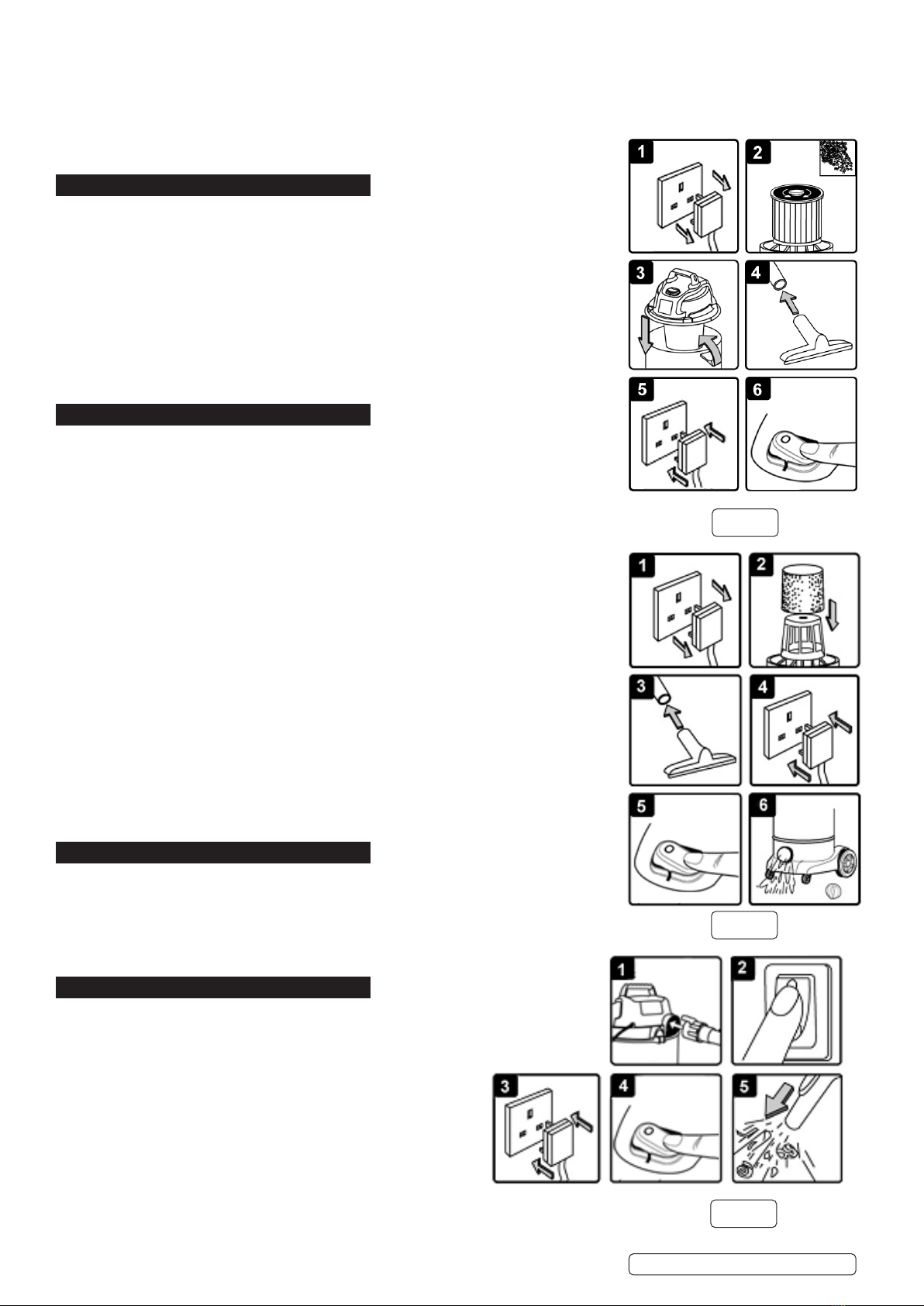 1
2
3
4
5
6

1
2
3
4
5
6

1
2
3
4
5