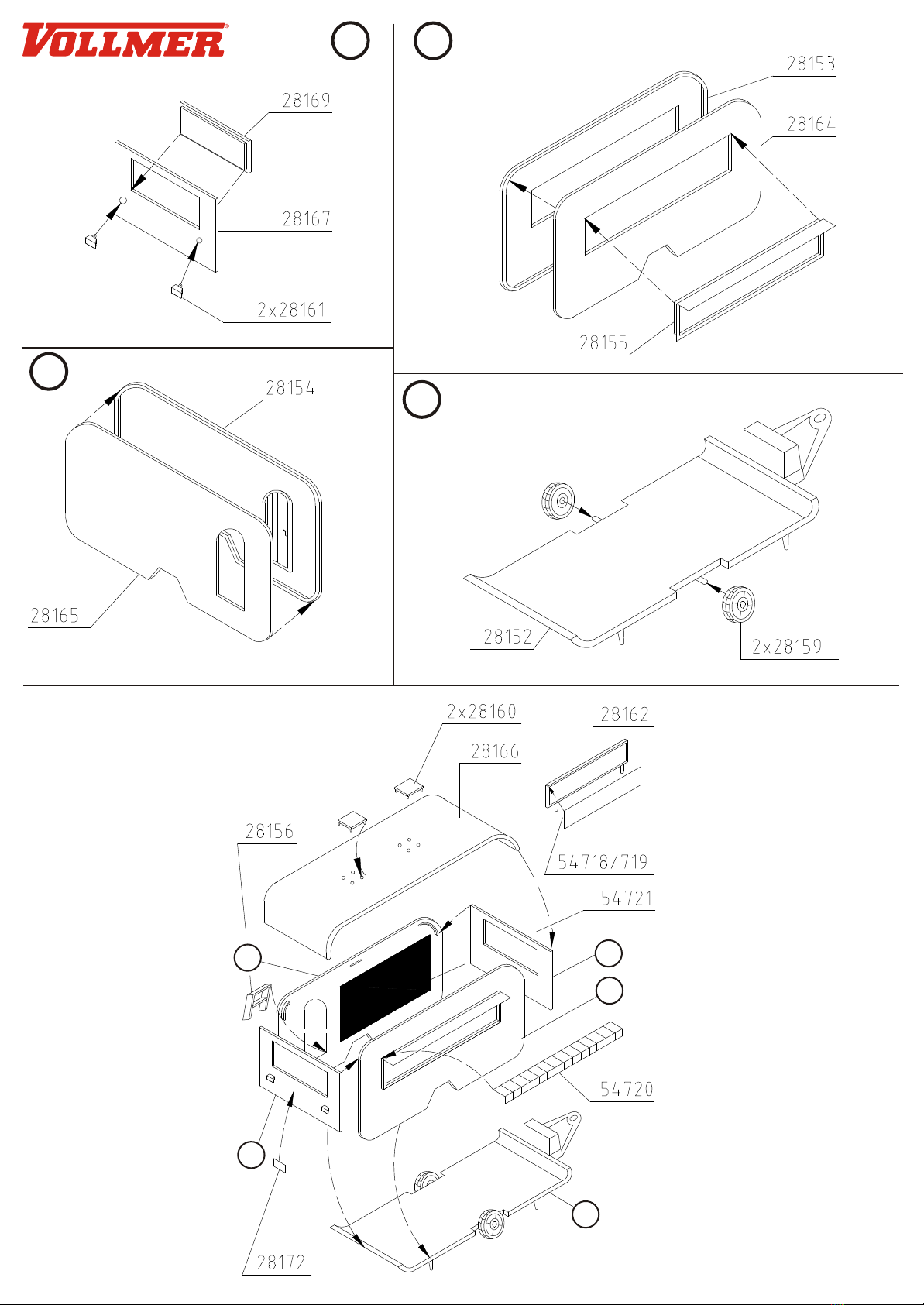 VOLLMER

28169

28167

2x28161

28153

28164

28155

28154

28165

28152

2x28159

2x28160

28166

28162

28156

54718/719

54721

54720

28172