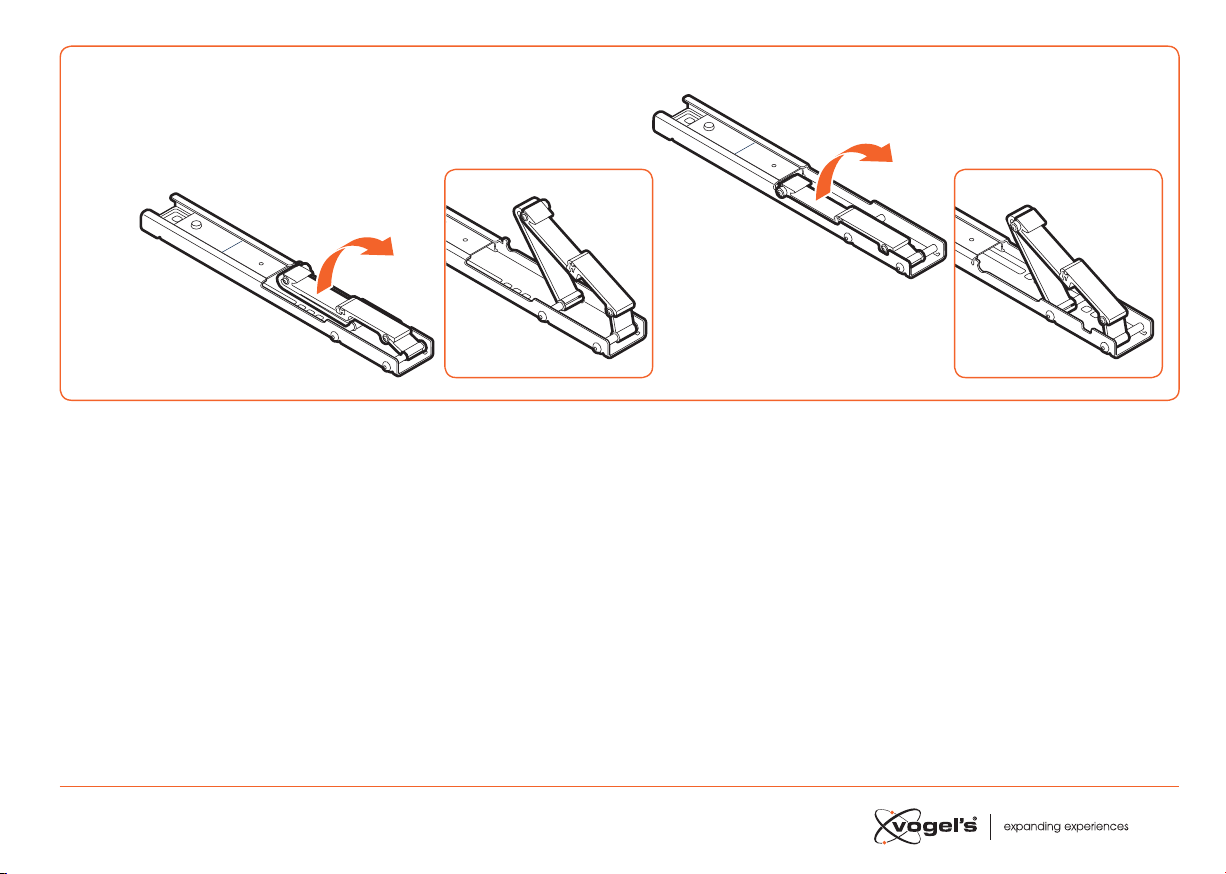 vogel's®

expanding experiences