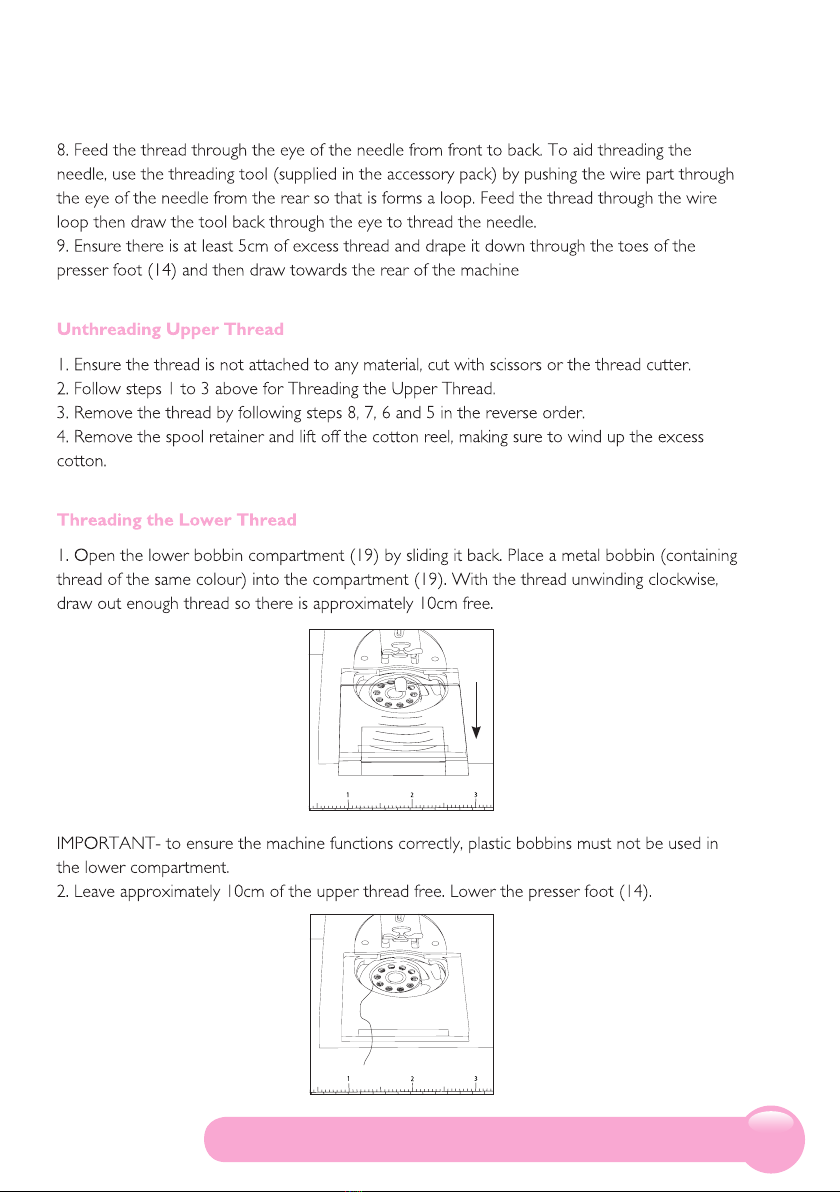 8. Feed the thread through the eye of the needle from front to back. To aid threading the needle, use the threading tool (supplied in the accessory pack) by pushing the wire part through the eye of the needle from the rear so that is forms a loop. Feed the thread through the wire loop then draw the tool back through the eye to thread the needle.
9. Ensure there is at least 5cm of excess thread and drape it down through the toes of the presser foot (14) and then draw towards the rear of the machine

Unthreading Upper Thread

1. Ensure the thread is not attached to any material, cut with scissors or the thread cutter.
2. Follow steps 1 to 3 above for Threading the Upper Thread.
3. Remove the thread by following steps 8, 7, 6 and 5 in the reverse order.
4. Remove the spool retainer and lift off the cotton reel, making sure to wind up the excess cotton.

Threading the Lower Thread

1. Open the lower bobbin compartment (19) by sliding it back. Place a metal bobbin (containing thread of the same colour) into the compartment (19). With the thread unwinding clockwise, draw out enough thread so there is approximately 10cm free.

1 2 3

IMPORTANT- to ensure the machine functions correctly, plastic bobbins must not be used in the lower compartment.
2. Leave approximately 10cm of the upper thread free. Lower the presser foot (14).

1 2 3