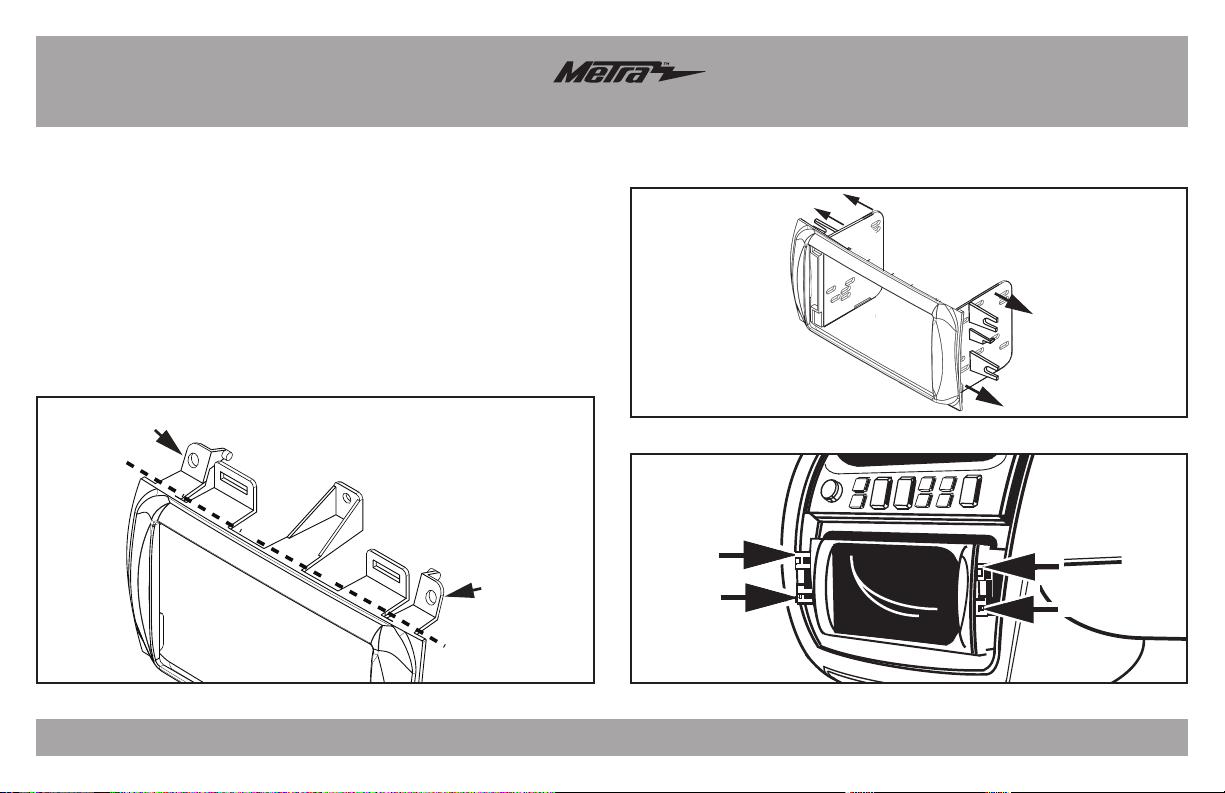 Metra™