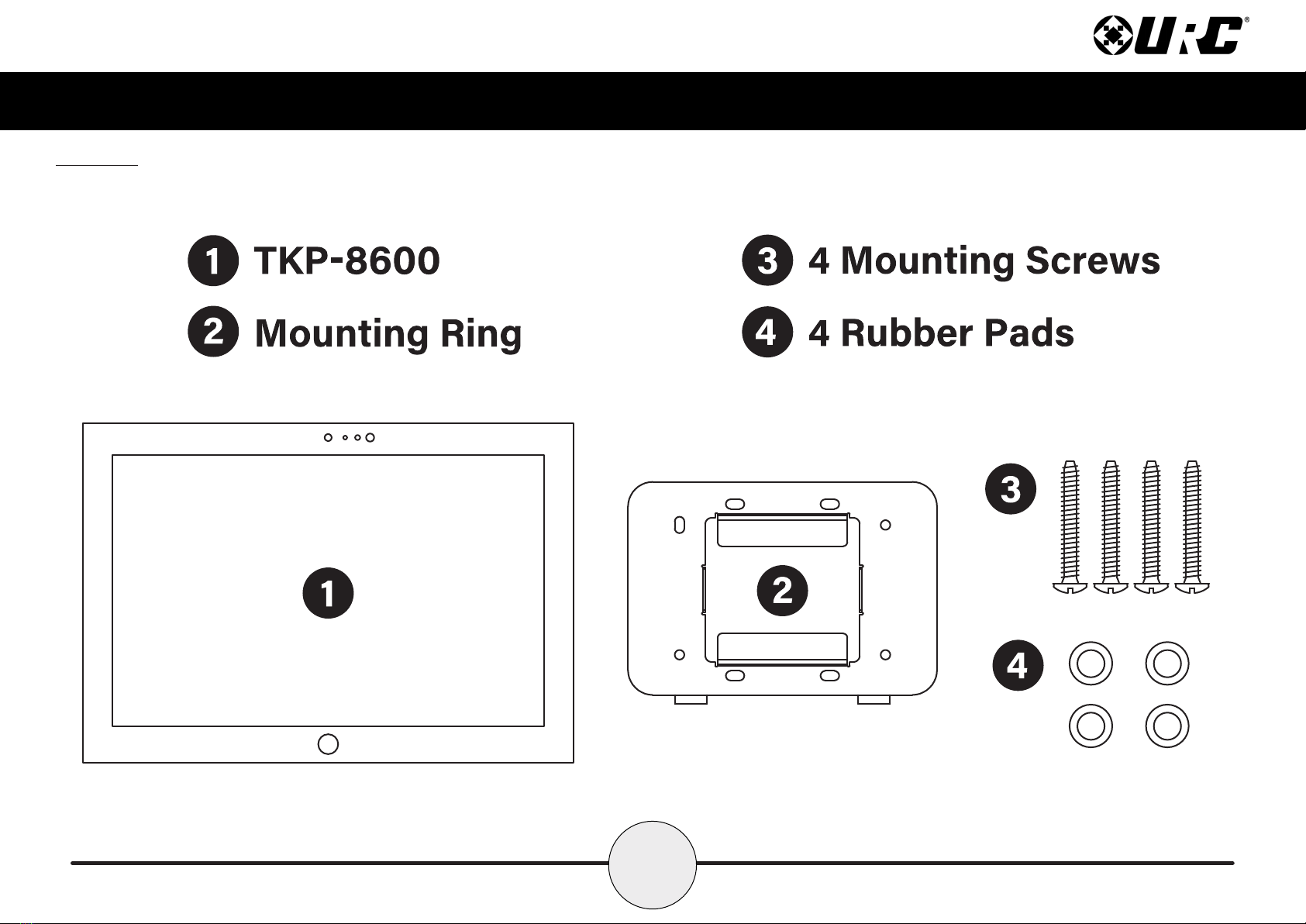 URC®

1 TKP-8600

2 Mounting Ring

3 4 Mounting Screws

4 4 Rubber Pads

1

2

3

4