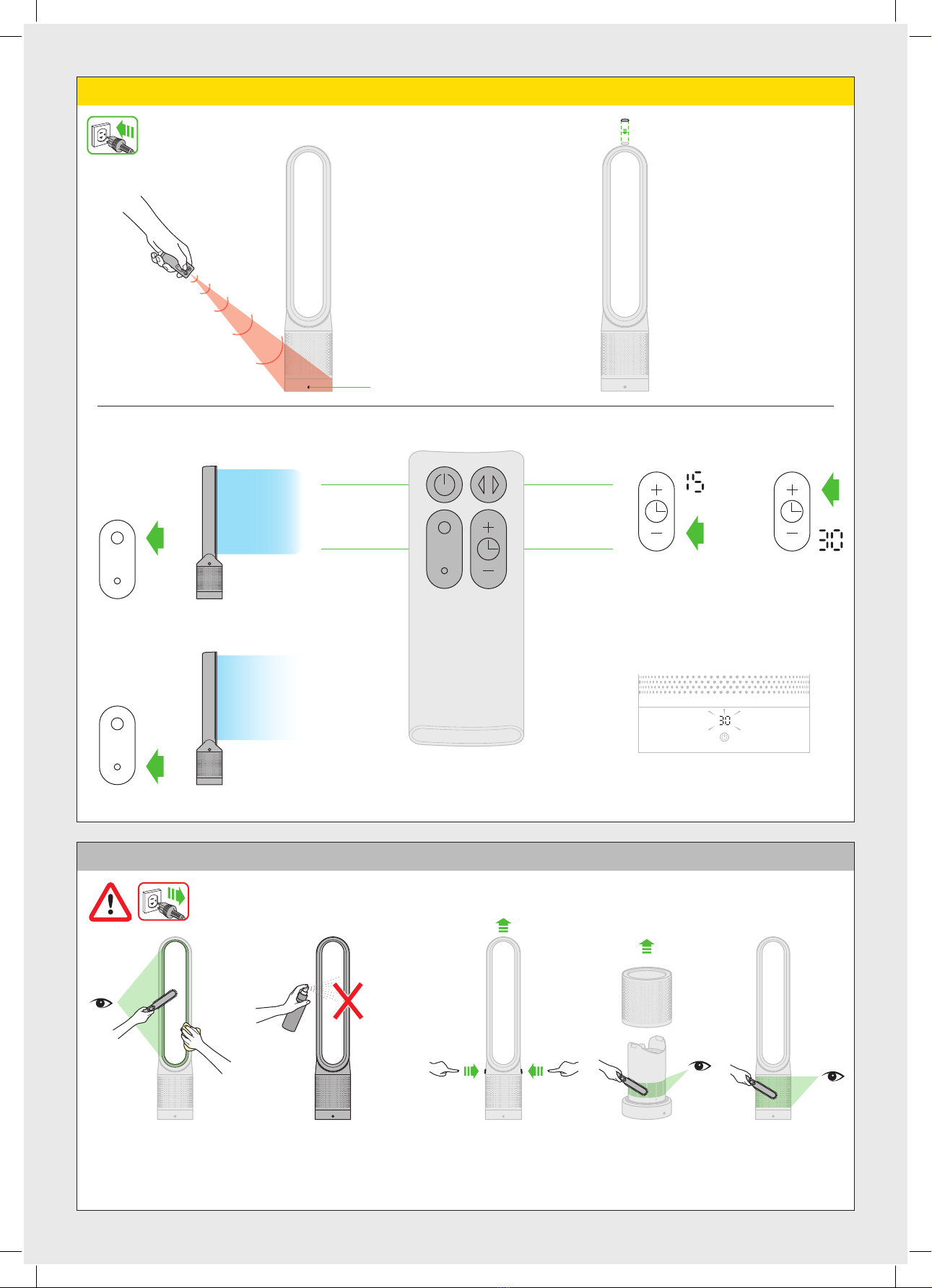 15

30

30