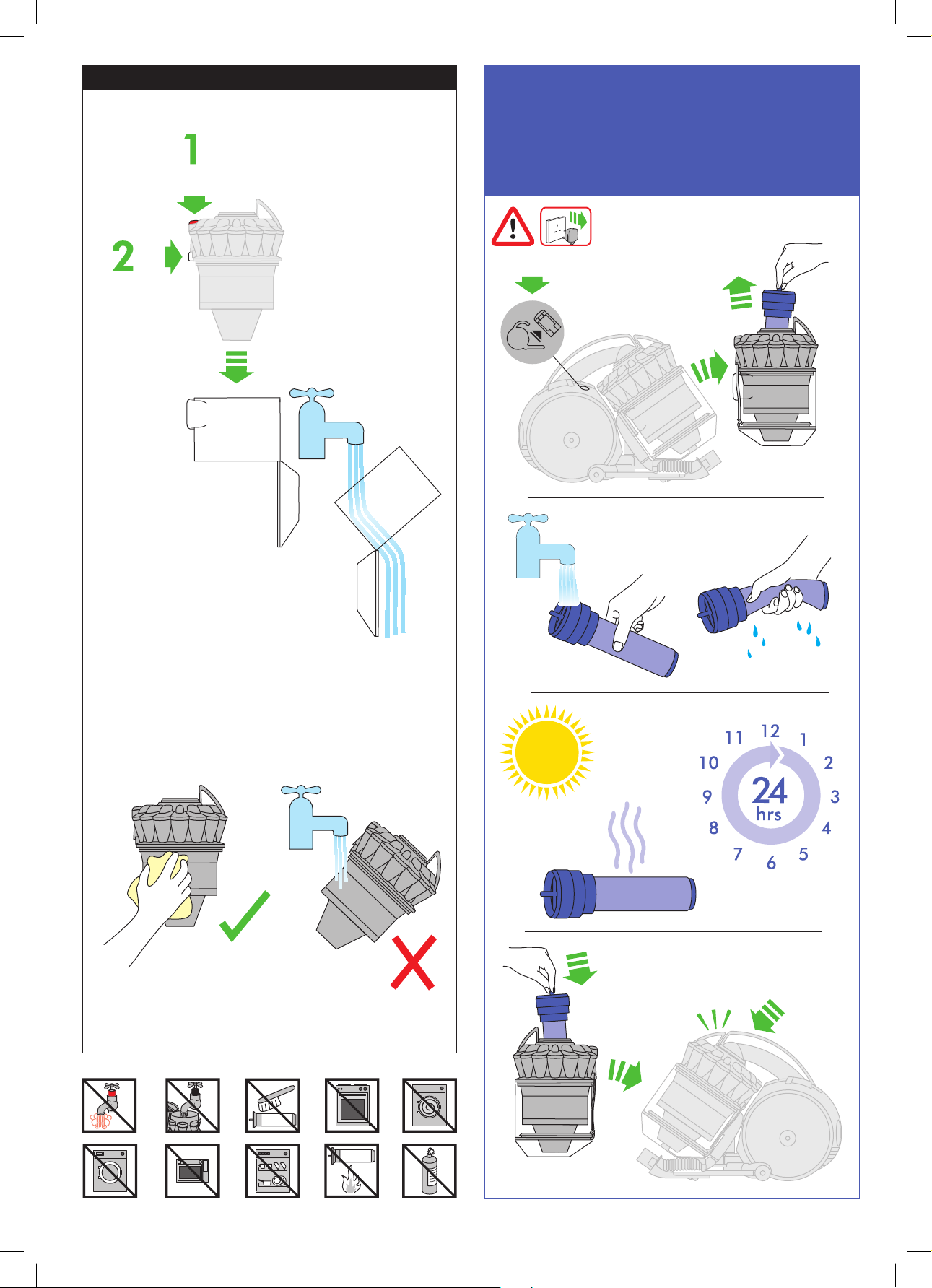 1

2

11 12 1
10 2
9 3
8 4
7 6 5

24
hrs