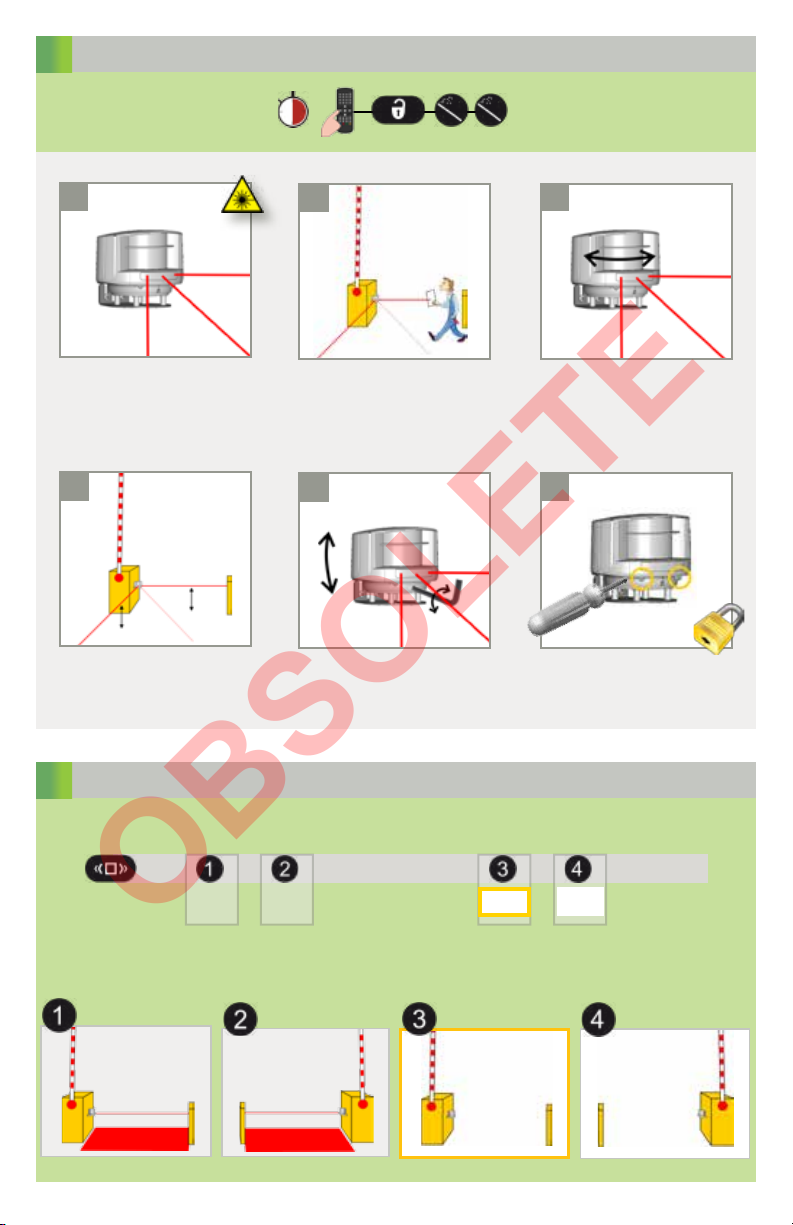 OBSOLETE

1

2

3

4

1

2

3

4