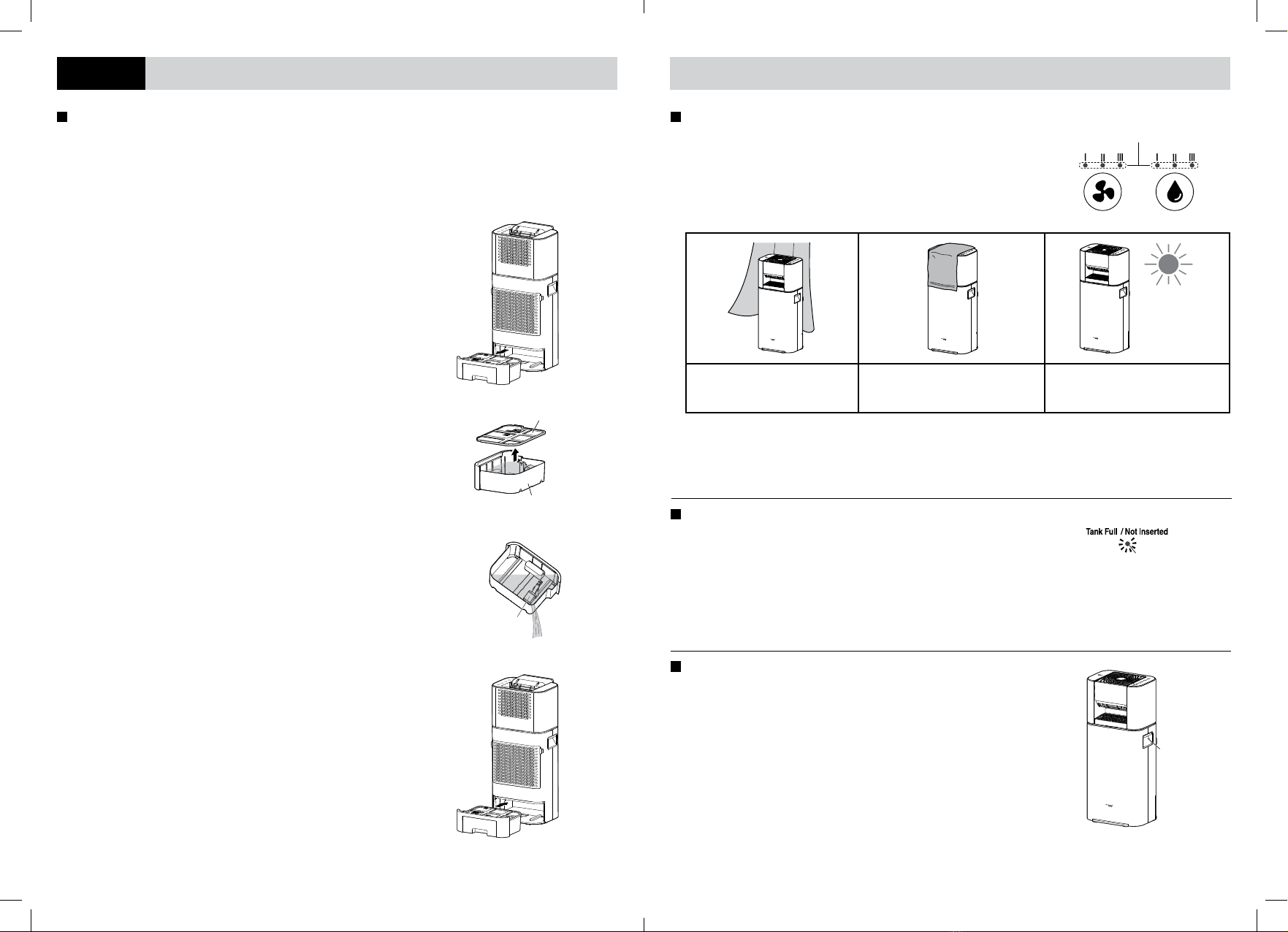 I II III I II III

Tank Full / Not Inserted