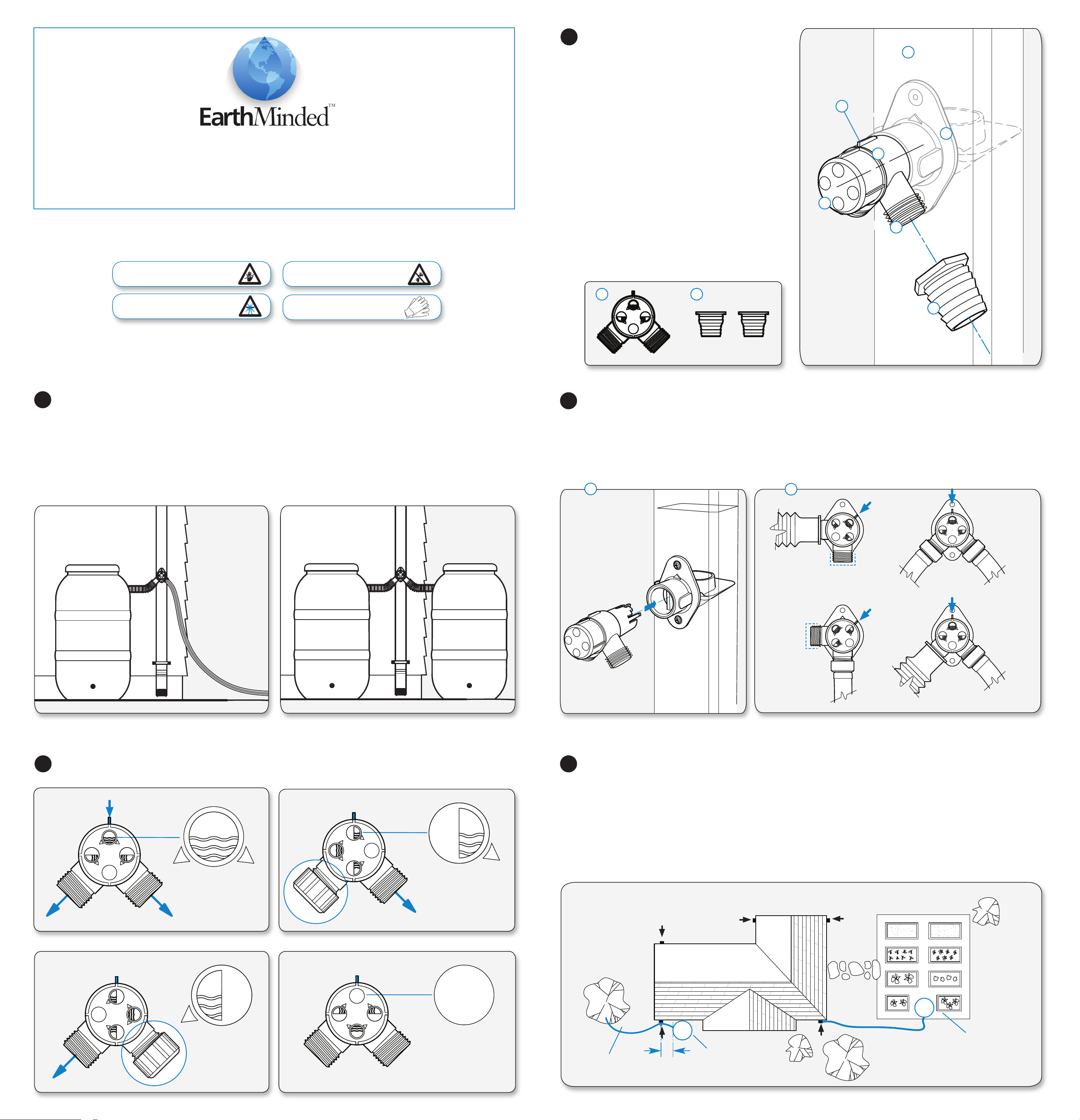 EarthMinded™