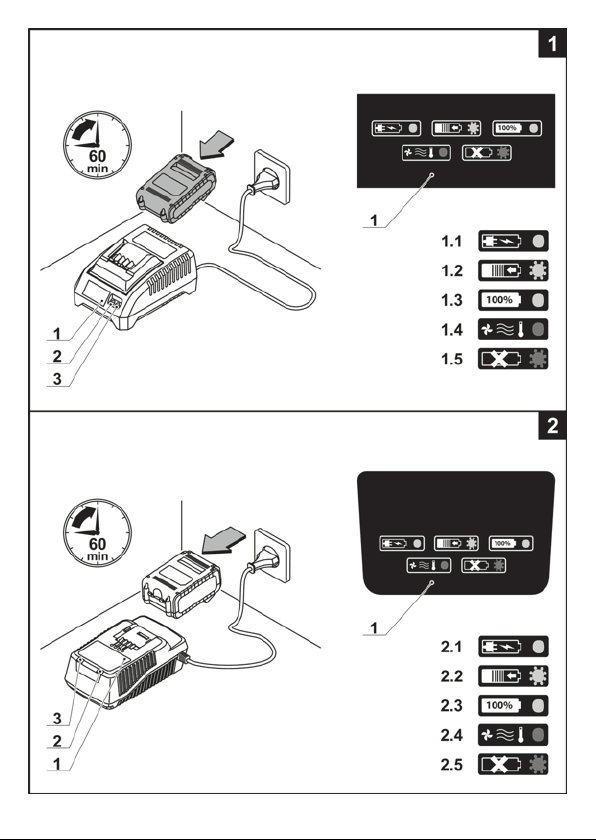 1

60 min

100%

1

1.1
1.2
1.3 100%
1.4
1.5

1
2
3

2

60 min

100%

1

2.1
2.2
2.3 100%
2.4
2.5

3
2
1