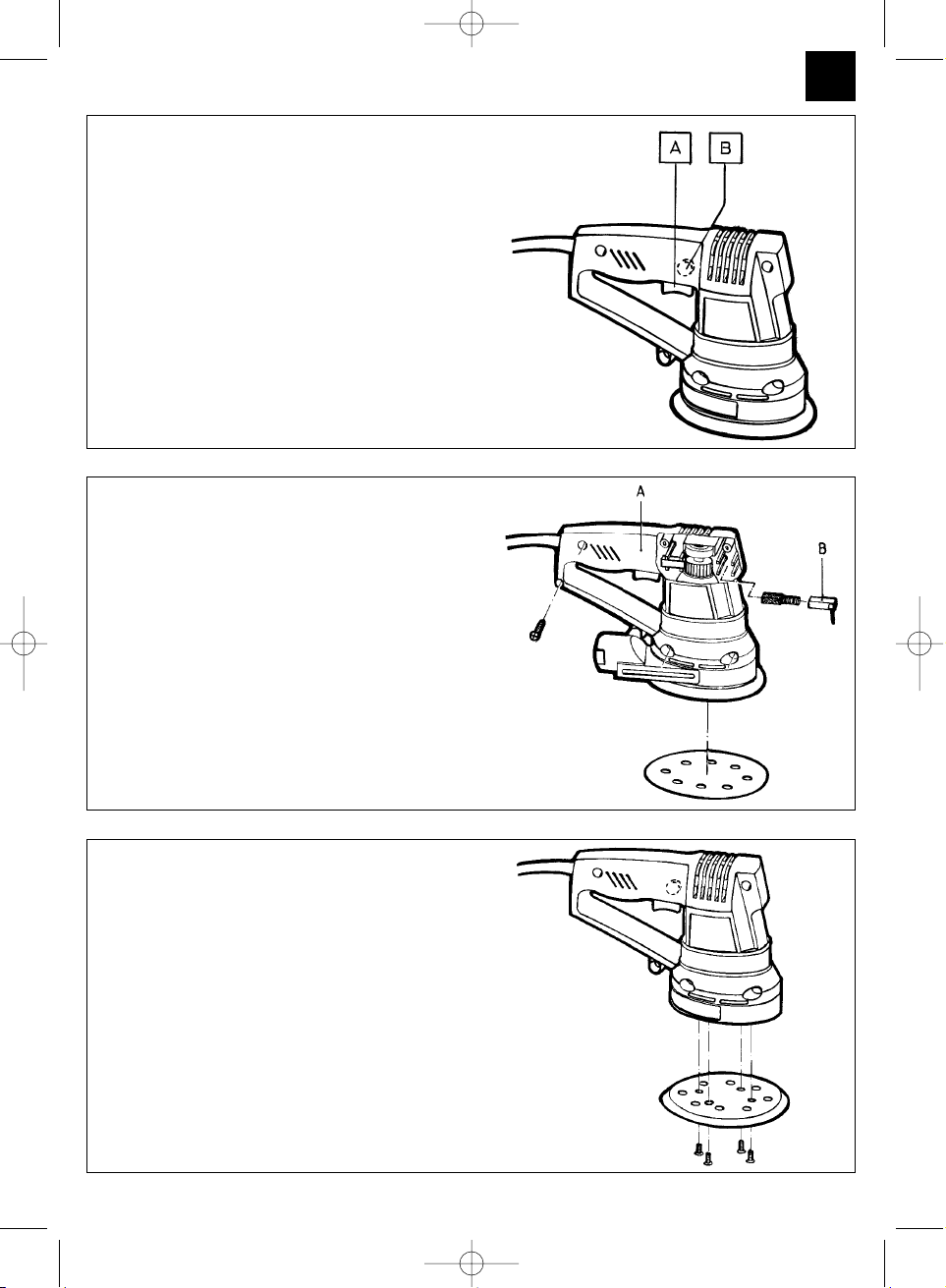 A
B

A
B