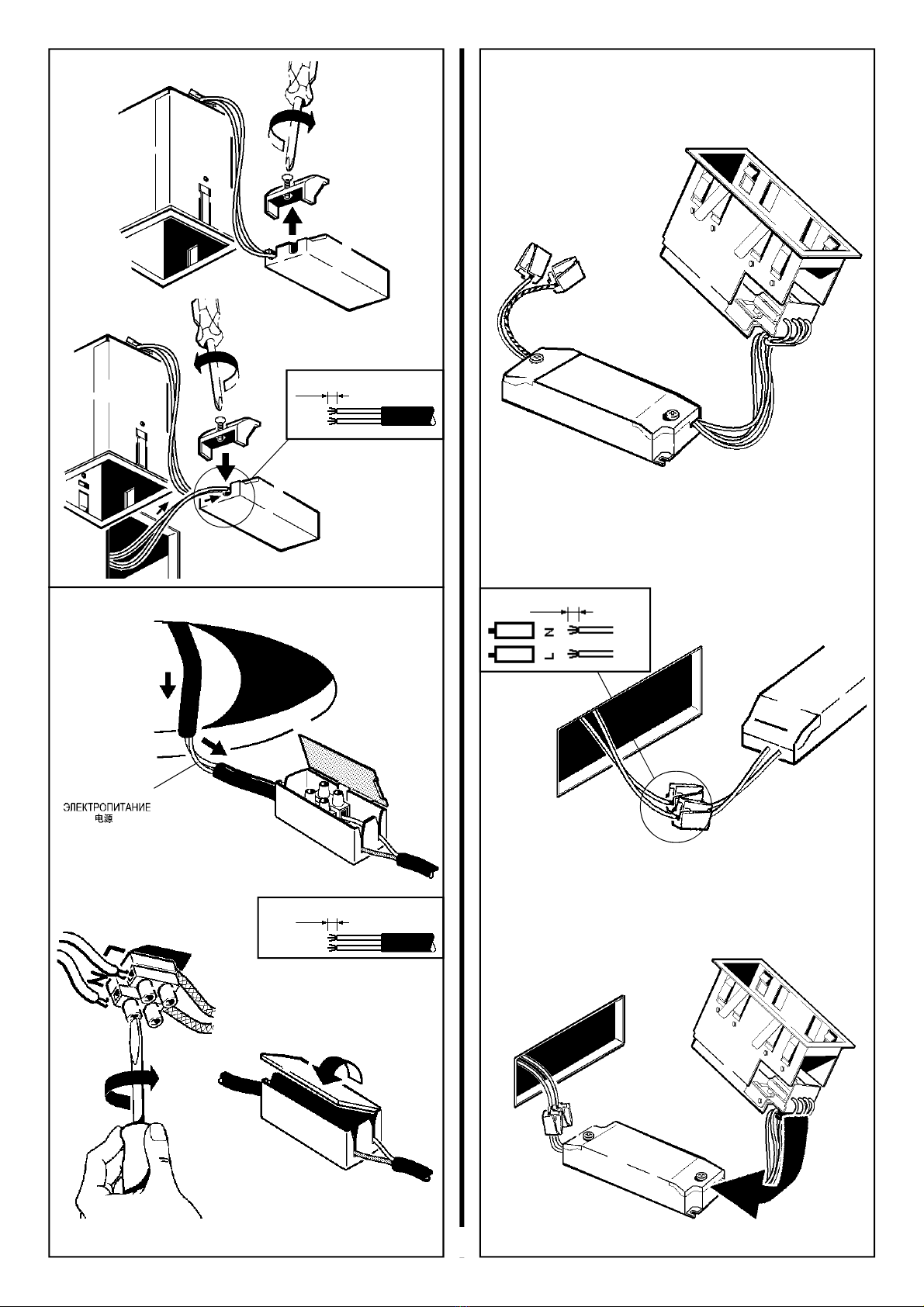 ЭЛЕКТРОПИТАНИЕ
电源

N
L