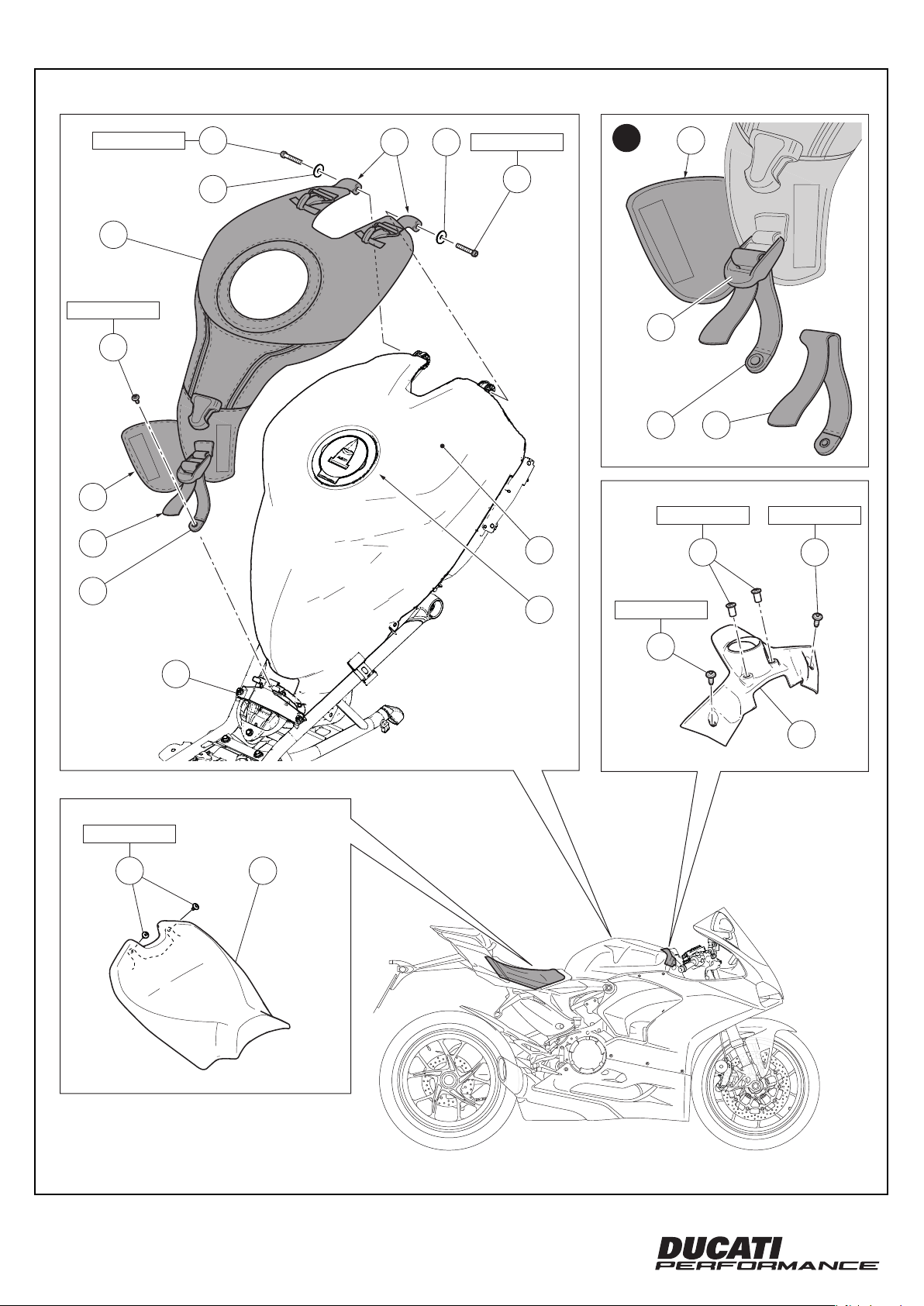 DUCATI
PERFORMANCE