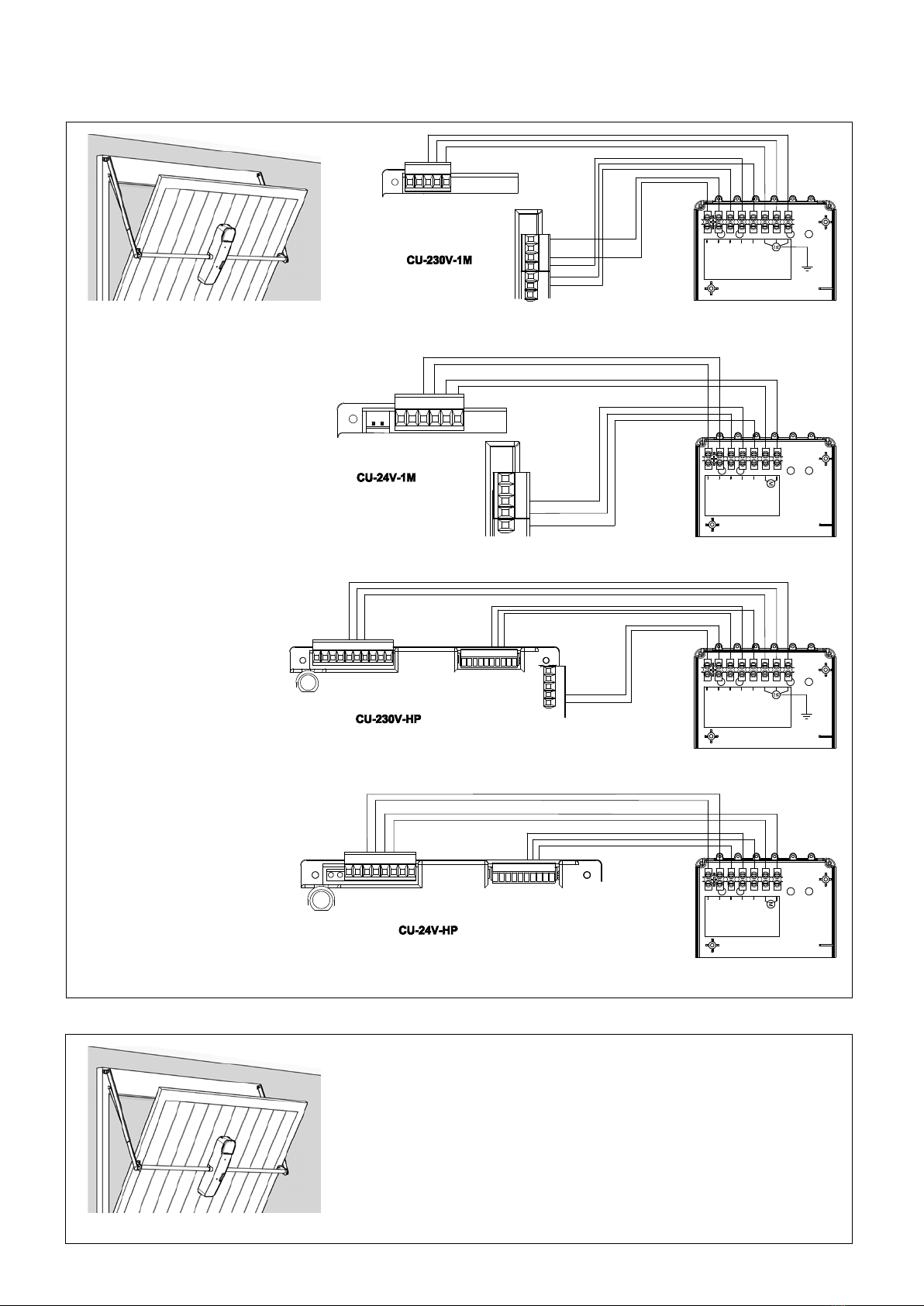 CU-230V-1M

CU-24V-1M

CU-230V-HP

CU-24V-HP