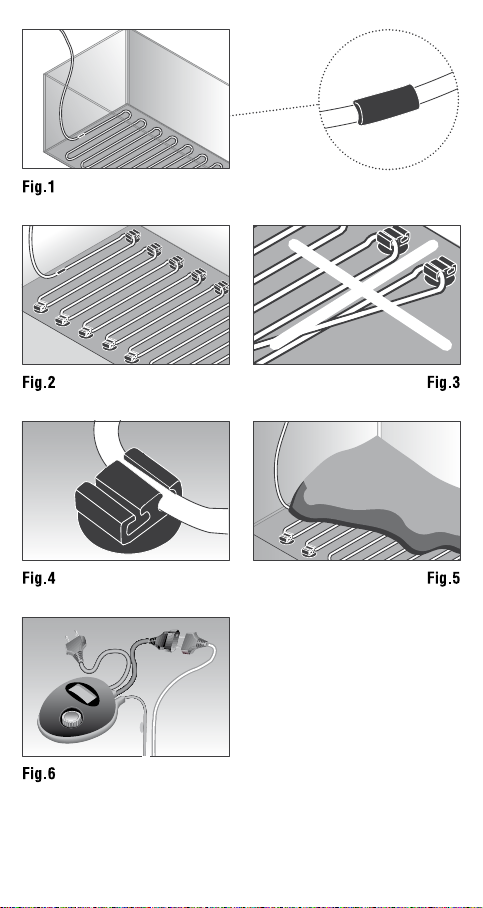 Fig.1

Fig.2

Fig.3

Fig.4

Fig.5

Fig.6