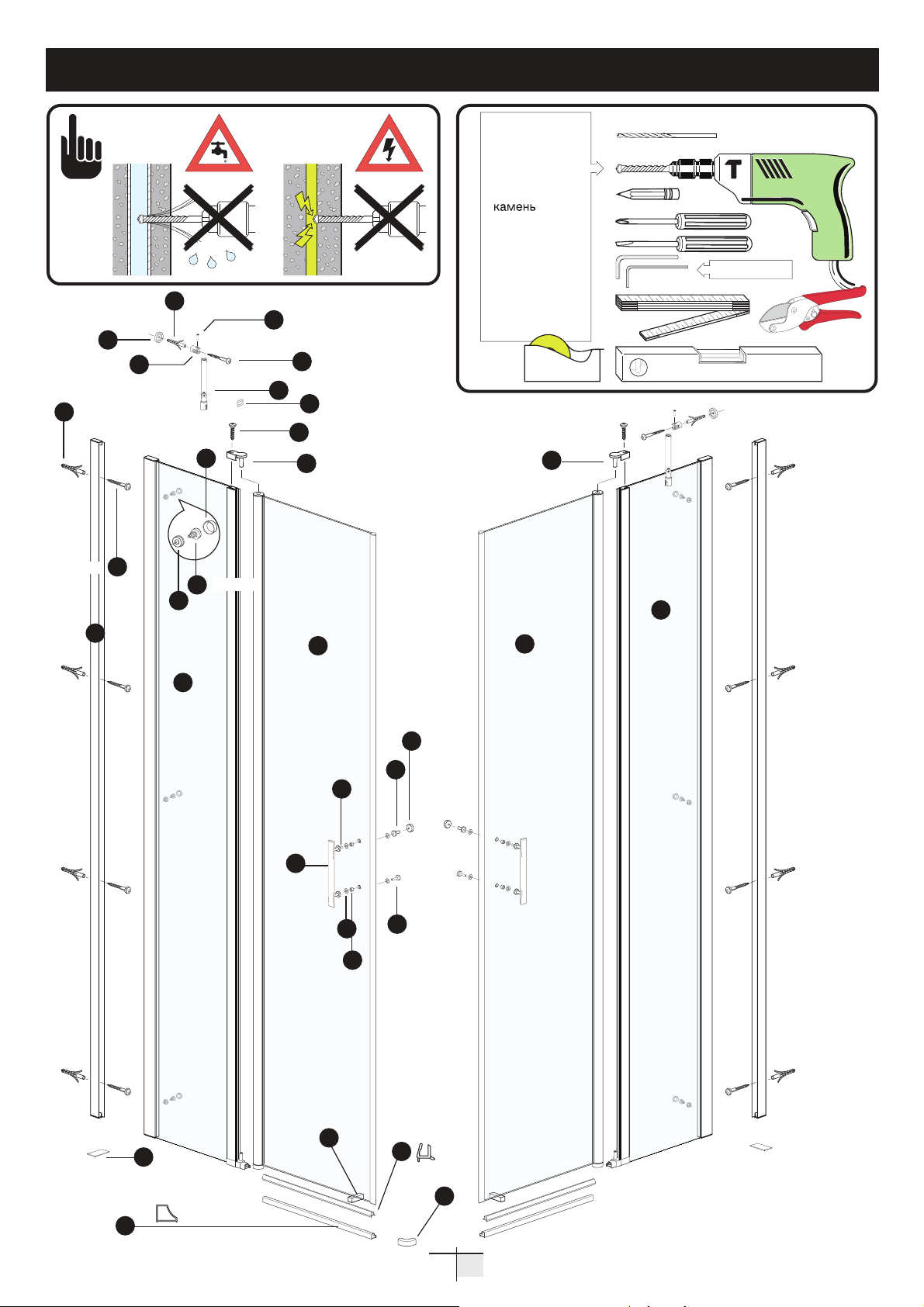 камень