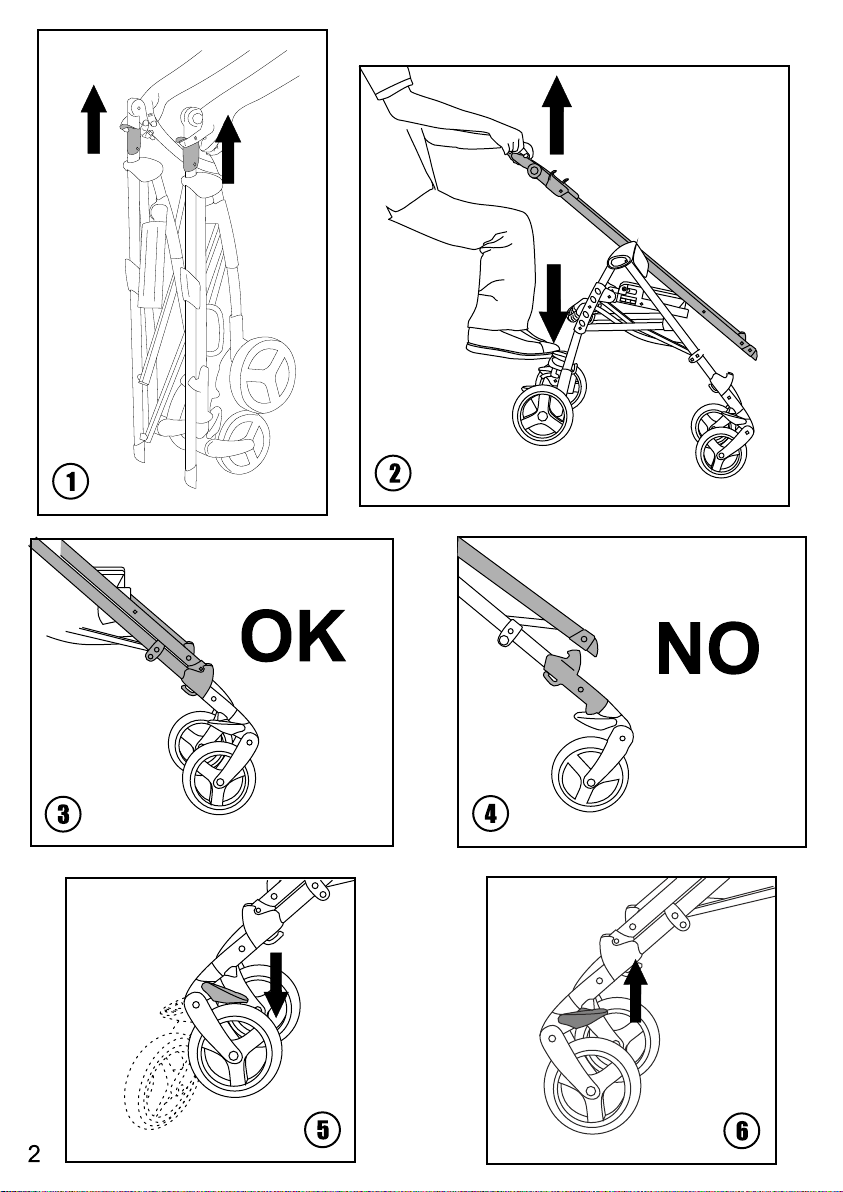 1

2

OK

3

NO

4

5

6

2