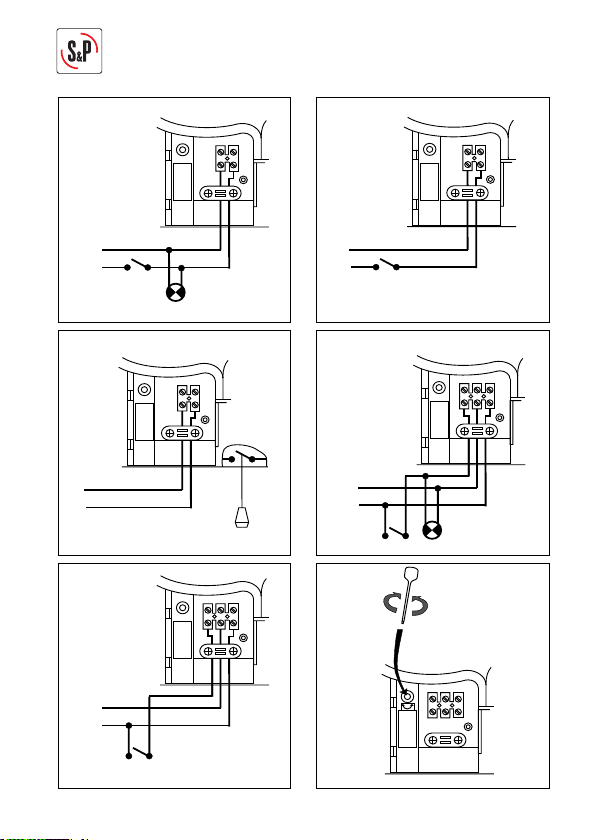 S&P