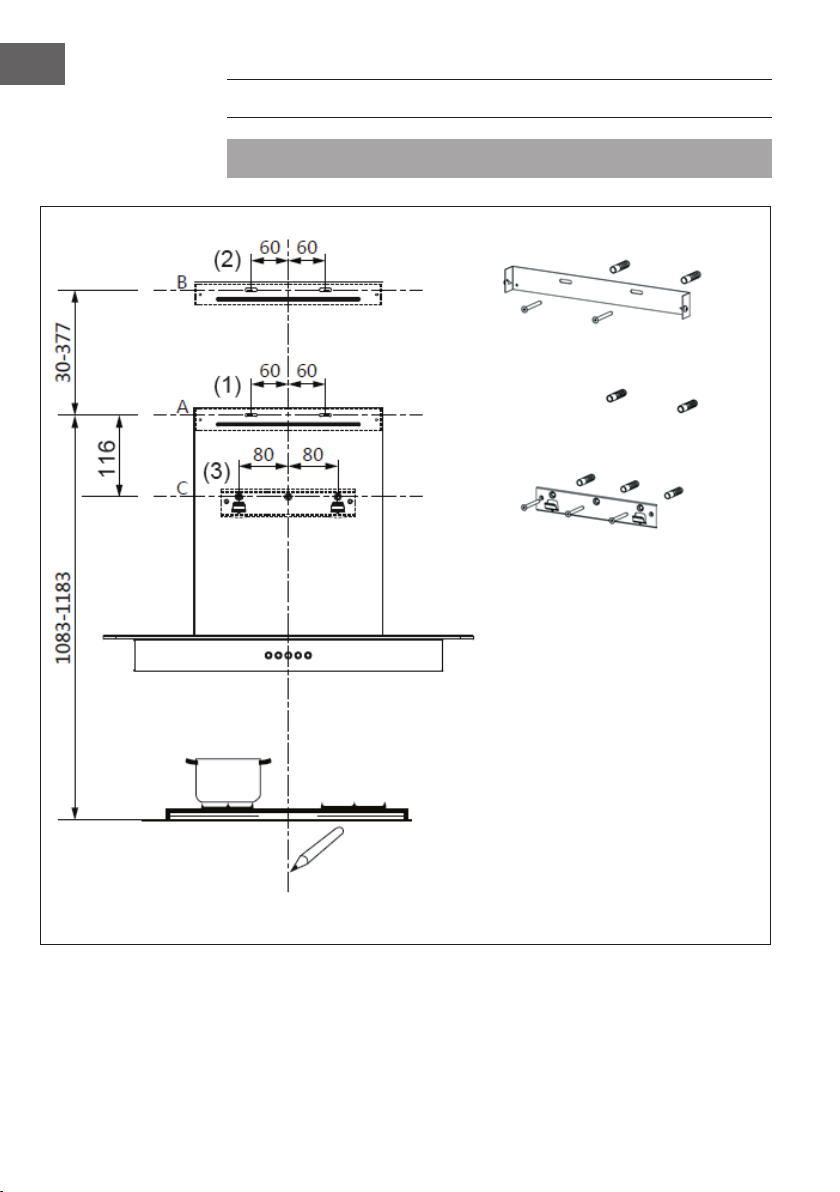 (2)
60
60
B
30-377
(1)
60
60
A
116
(3)
80
80
C
1083-1183