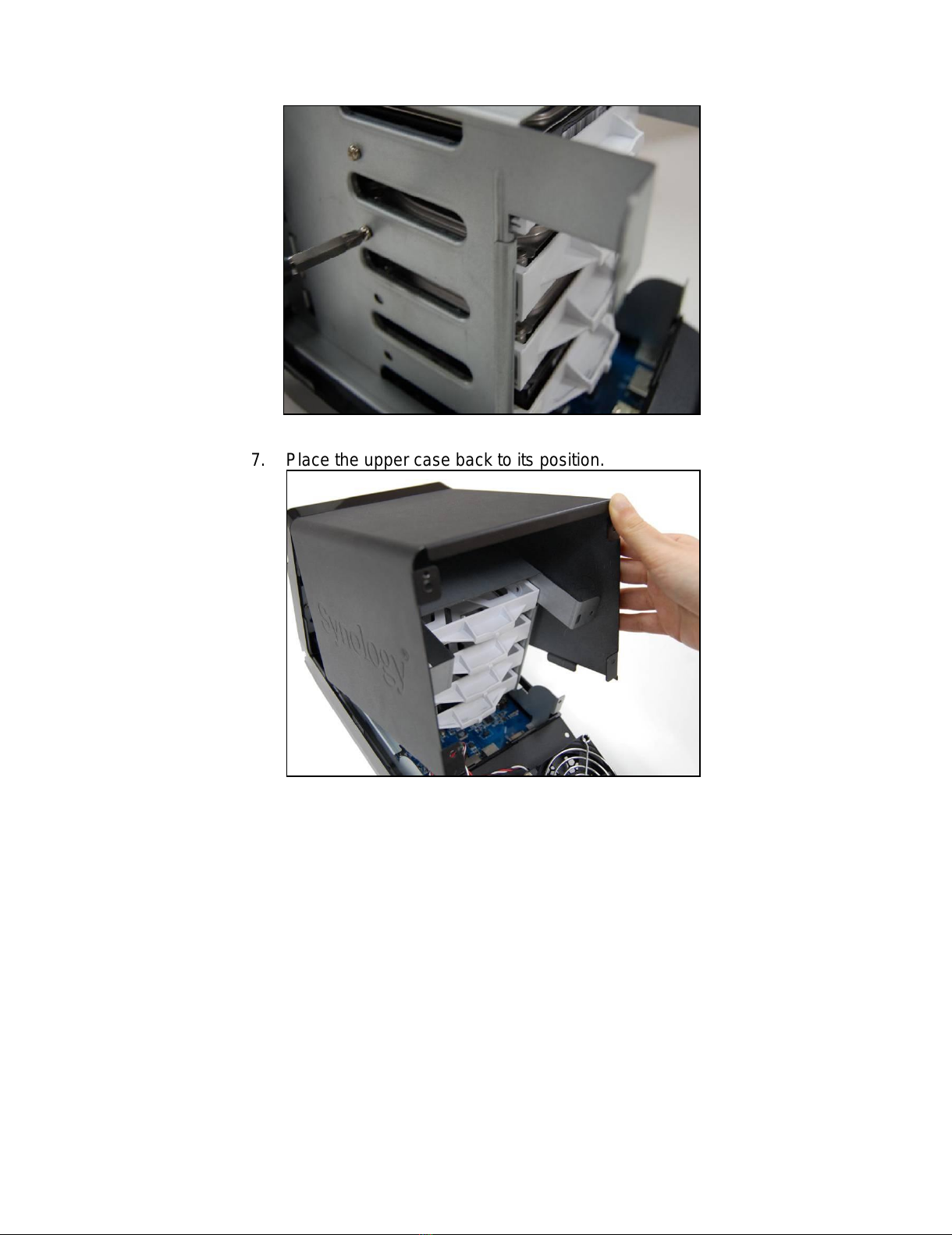 7. Place the upper case back to its position.

Synology®