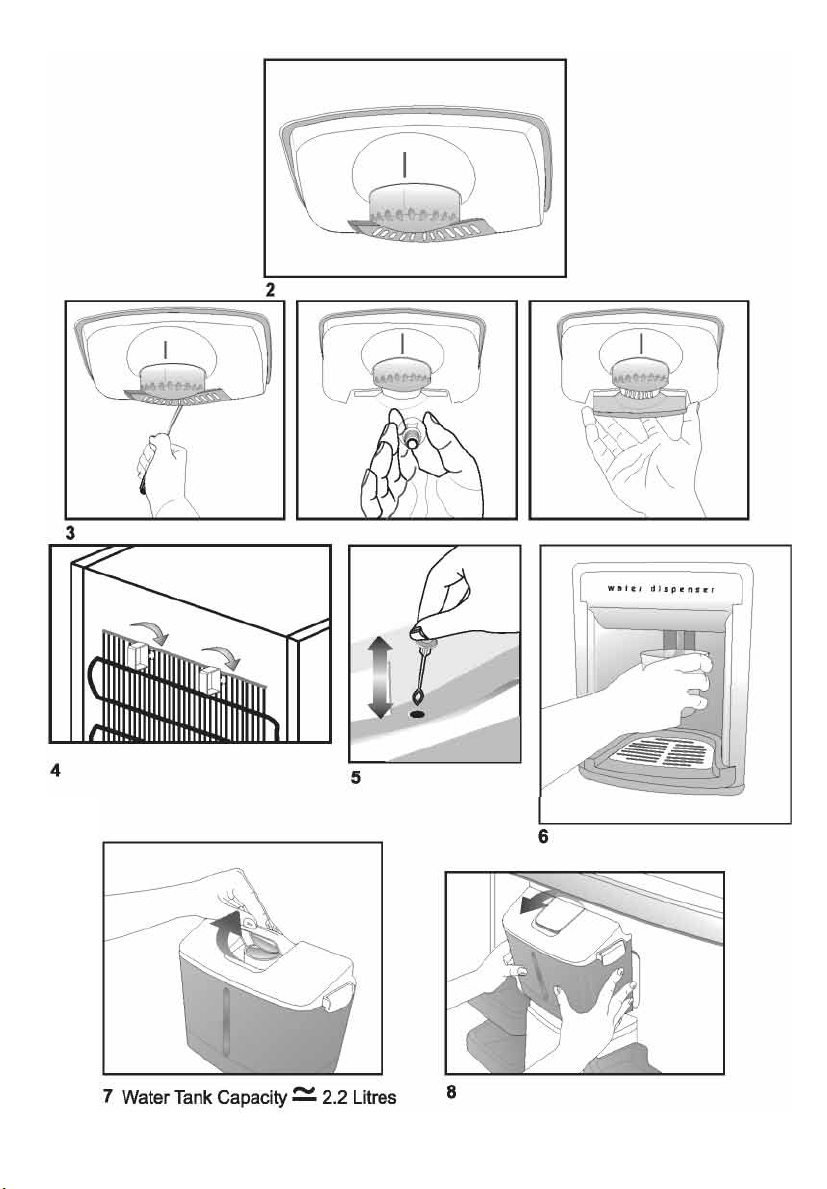 2

3

water dispenser

4

5

6

7 Water Tank Capacity $\simeq$ 2.2 Litres

8