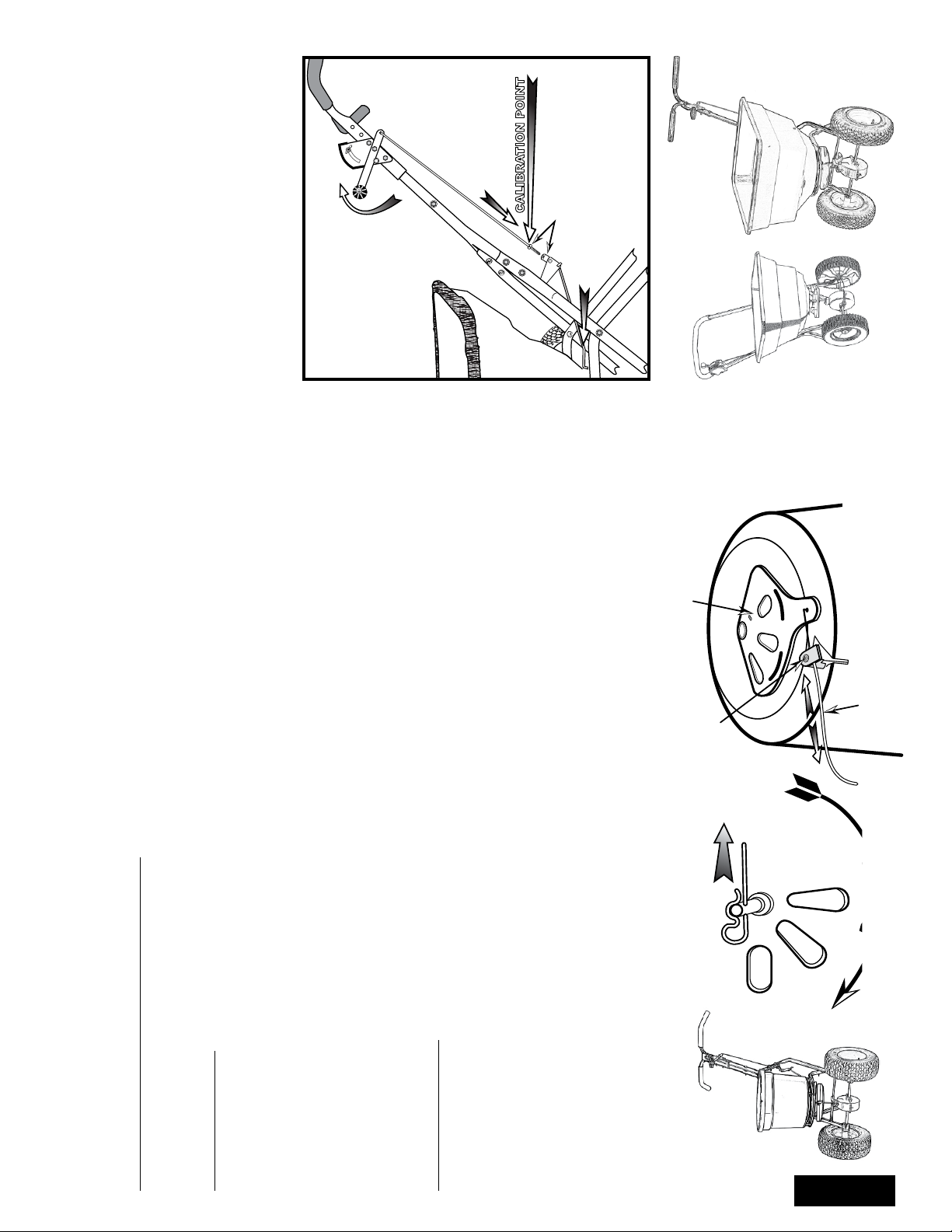 CALIBRATION POINT