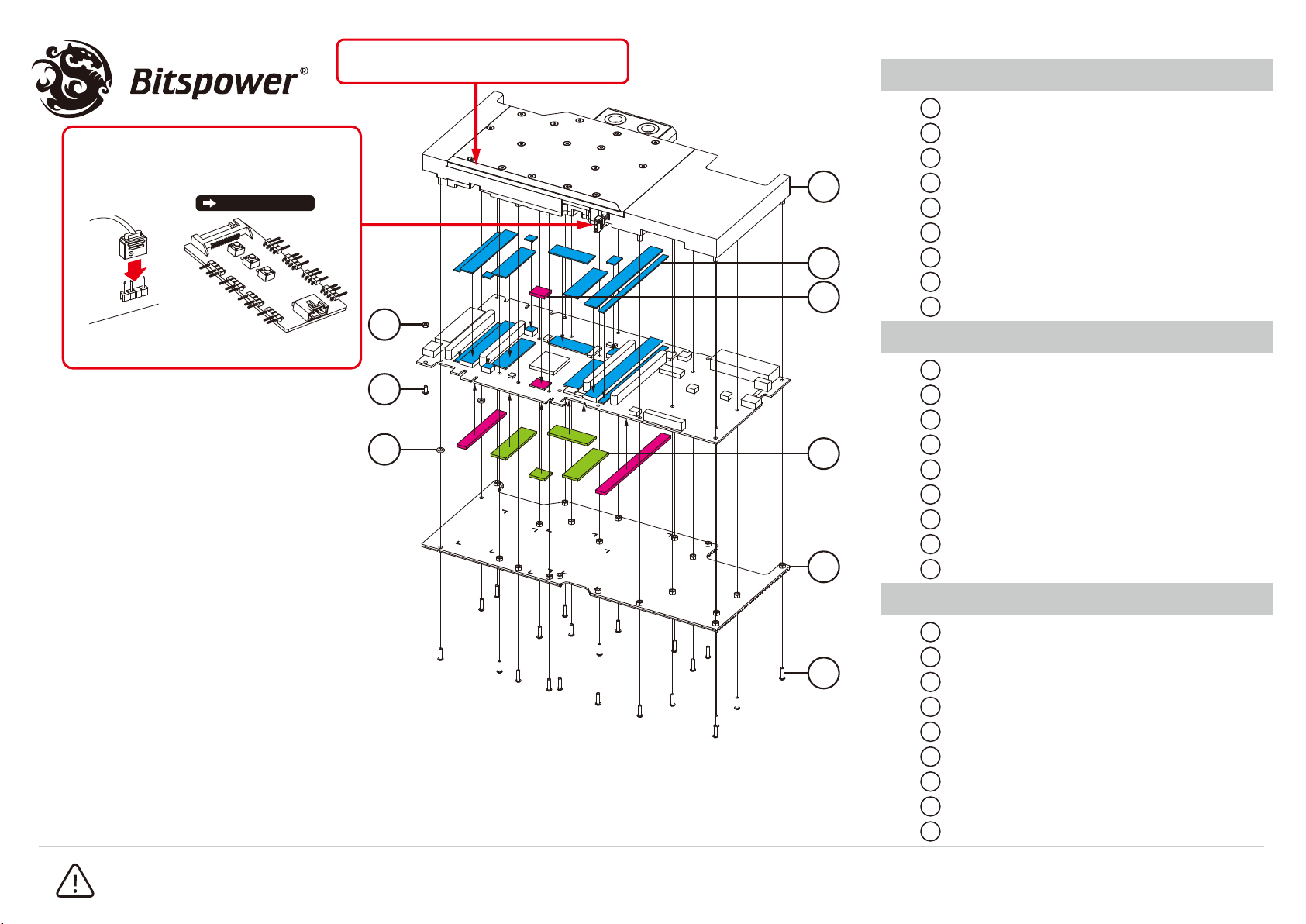 Bitspower®