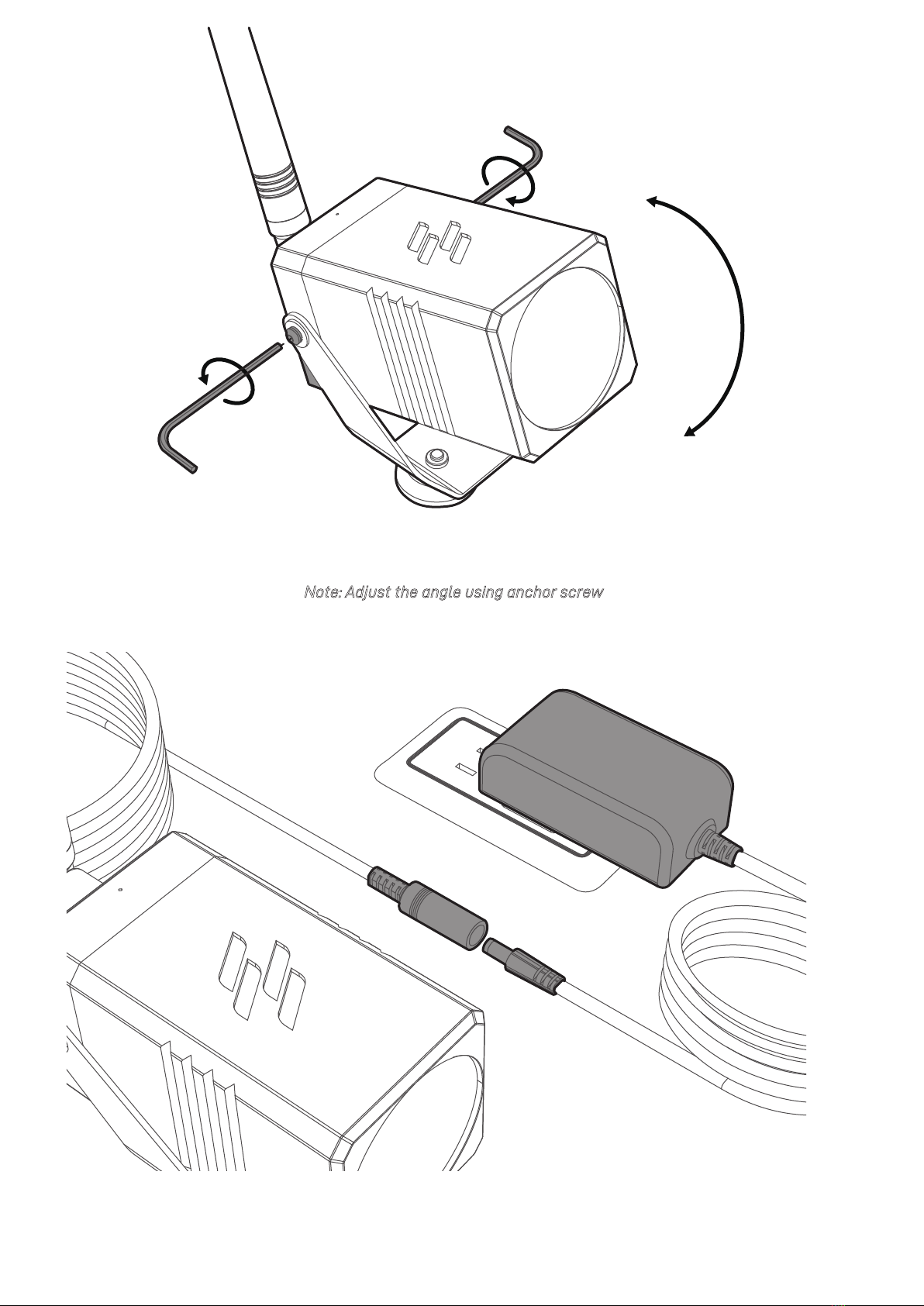 Note: Adjust the angle using anchor screw