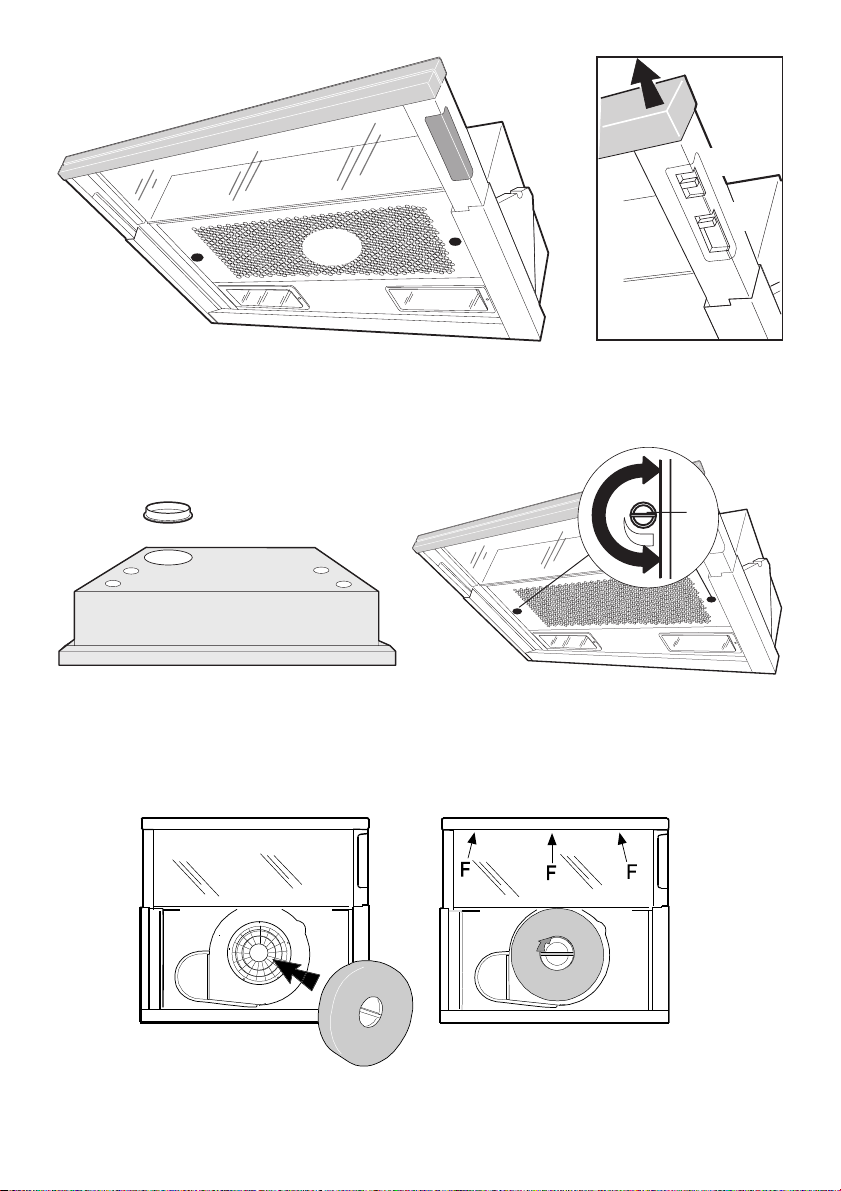 F
F
F