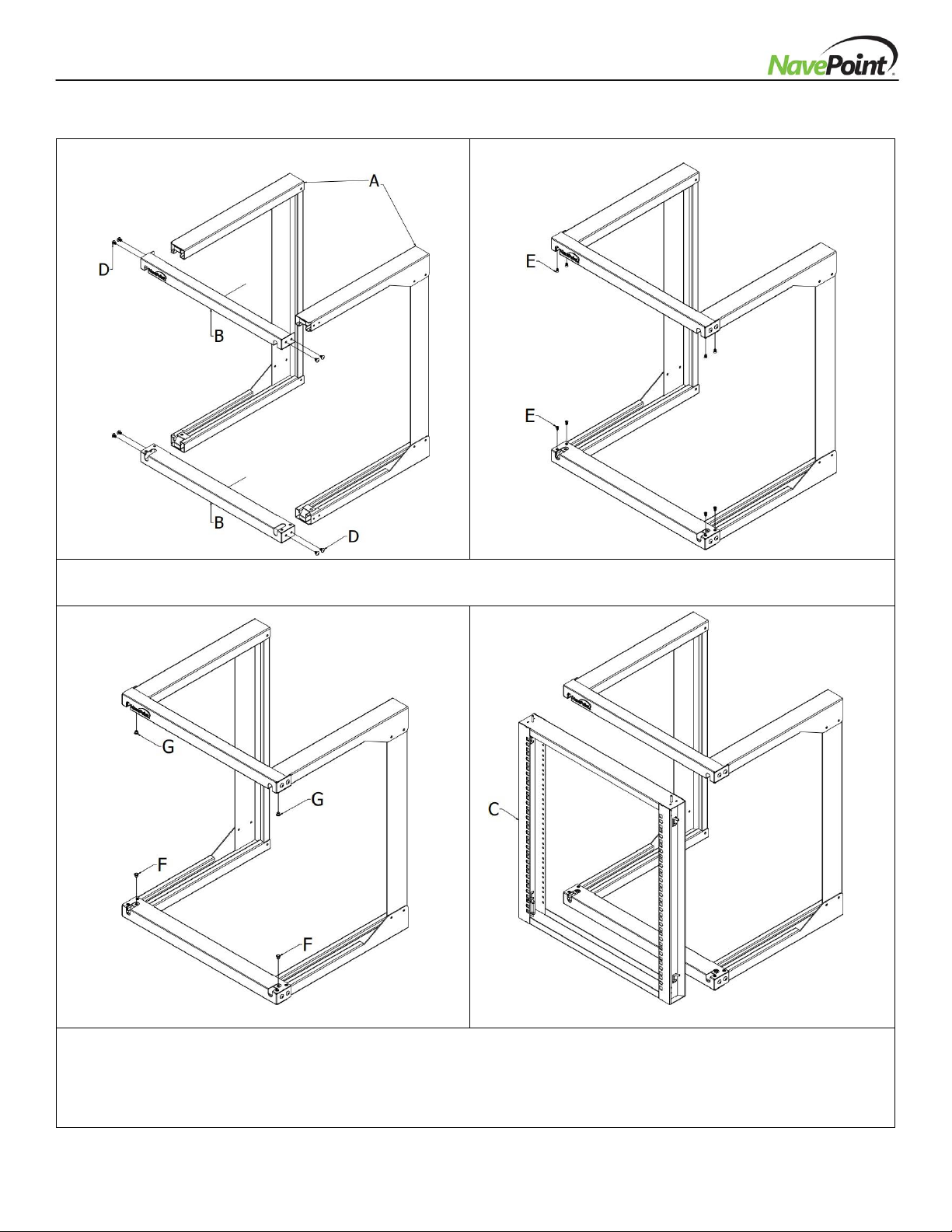 NavePoint

A
D
B
B
D

E
E

G
G
F
F

C