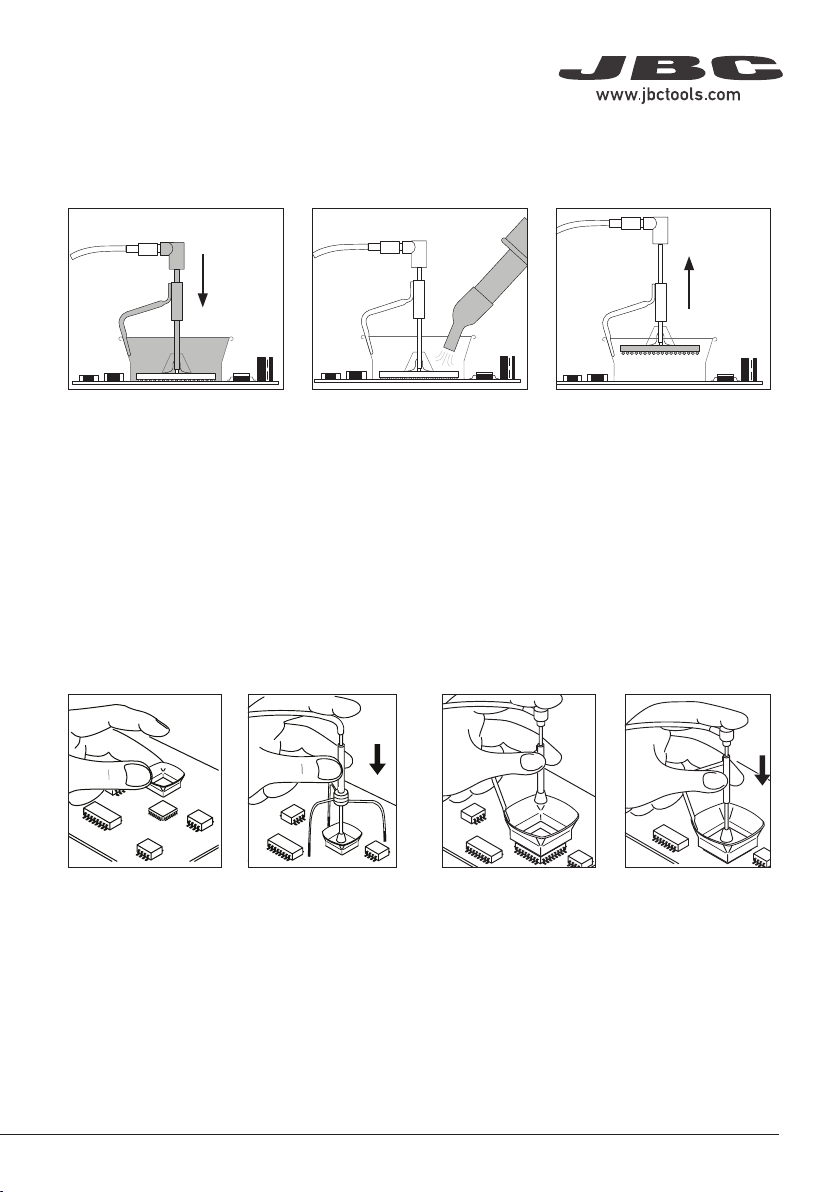 JBC
www.jbctools.com