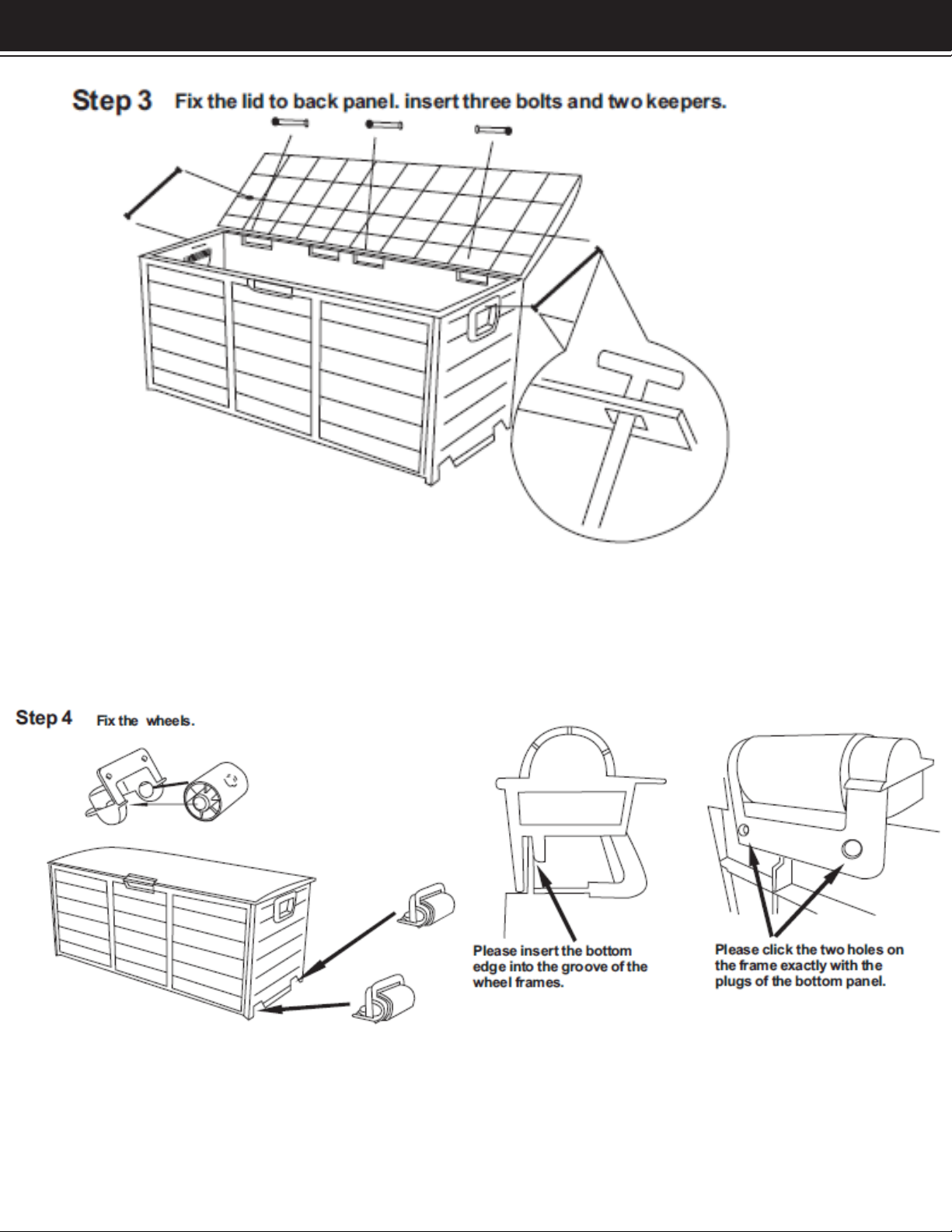 Step 3 Fix the lid to back panel. insert three bolts and two keepers.

Step 4 Fix the wheels.

Please insert the bottom edge into the groove of the wheel frames.

Please click the two holes on the frame exactly with the plugs of the bottom panel.