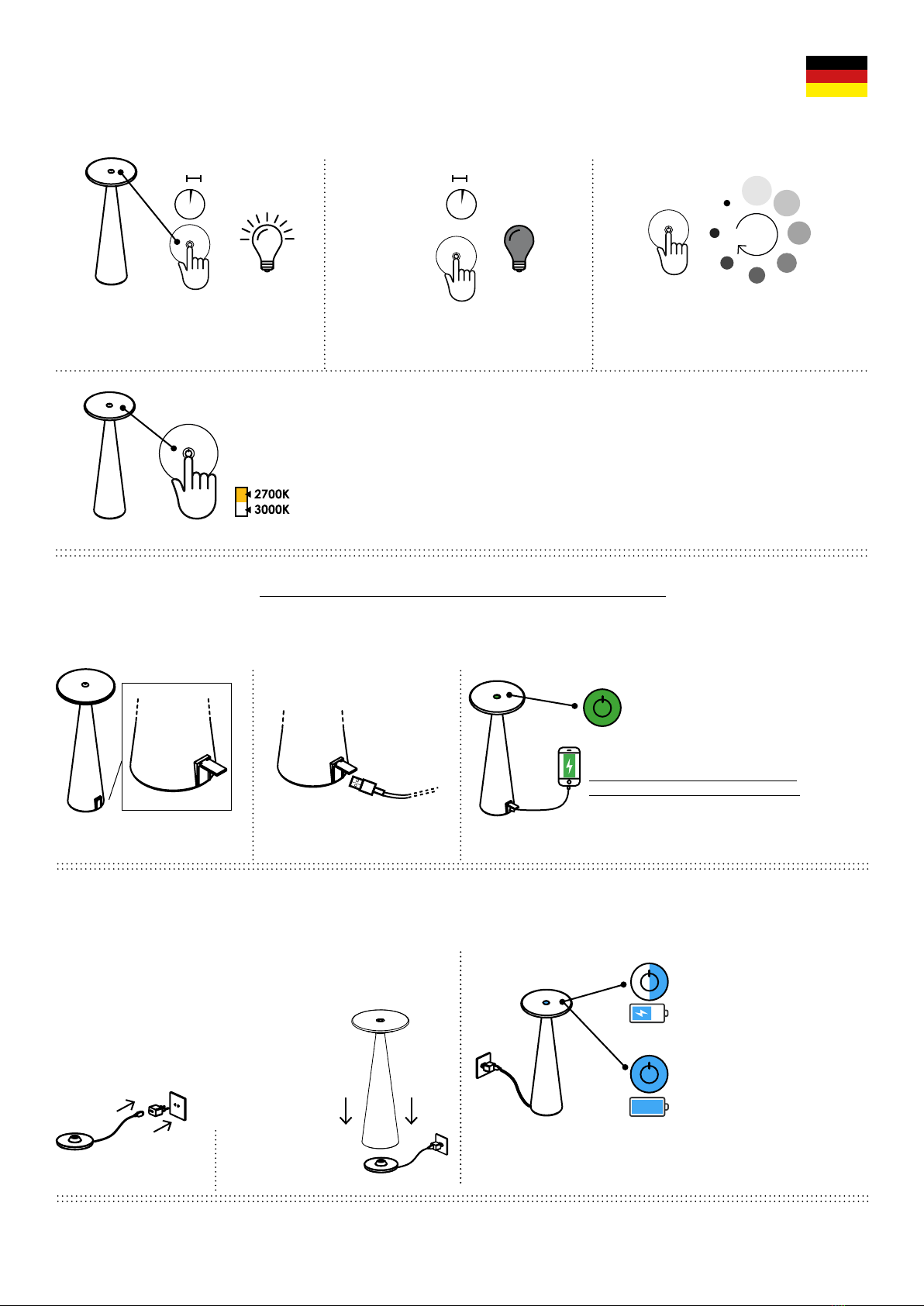 2700K
3000K