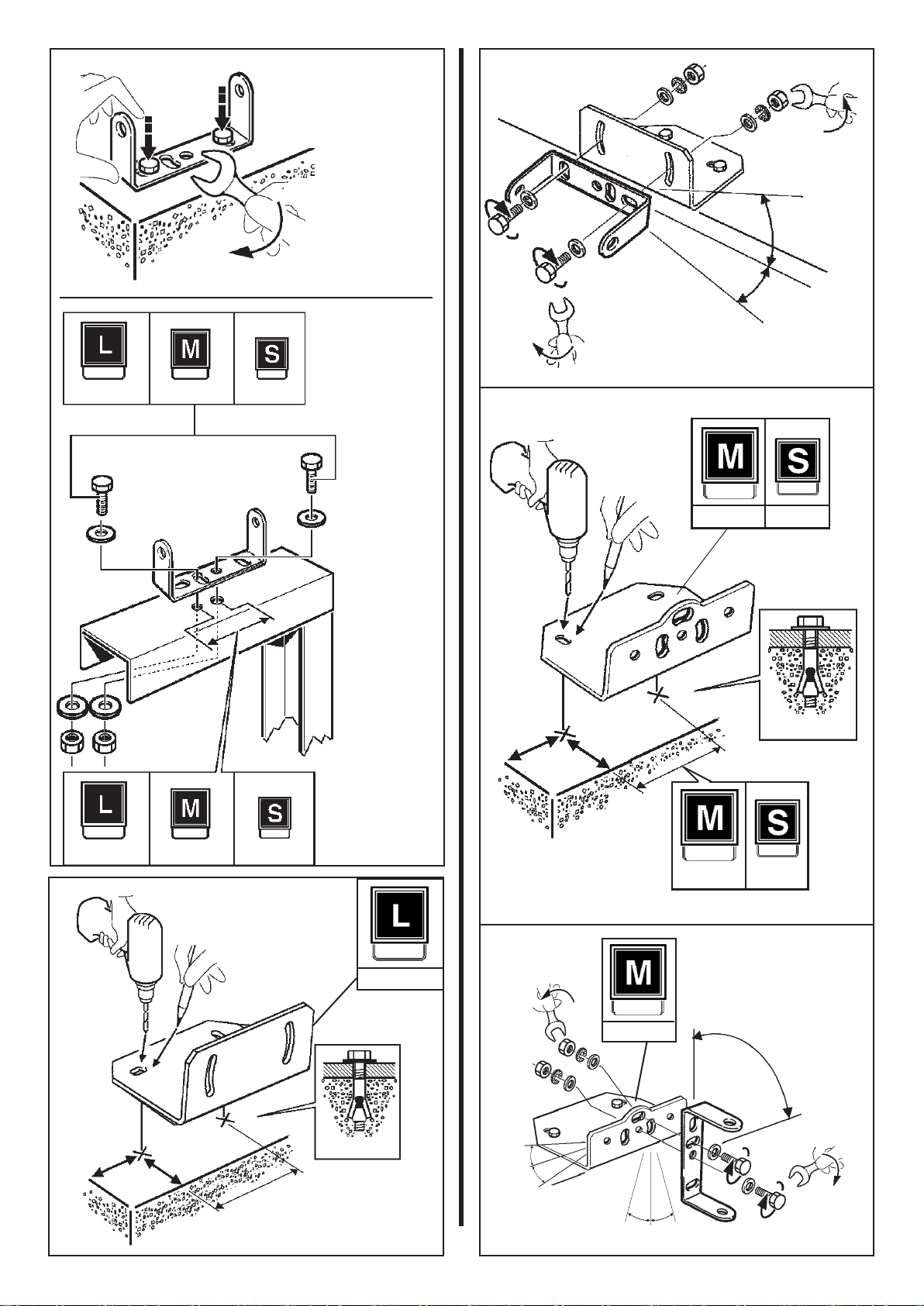 L M S

L M S

L

M S

M S

M