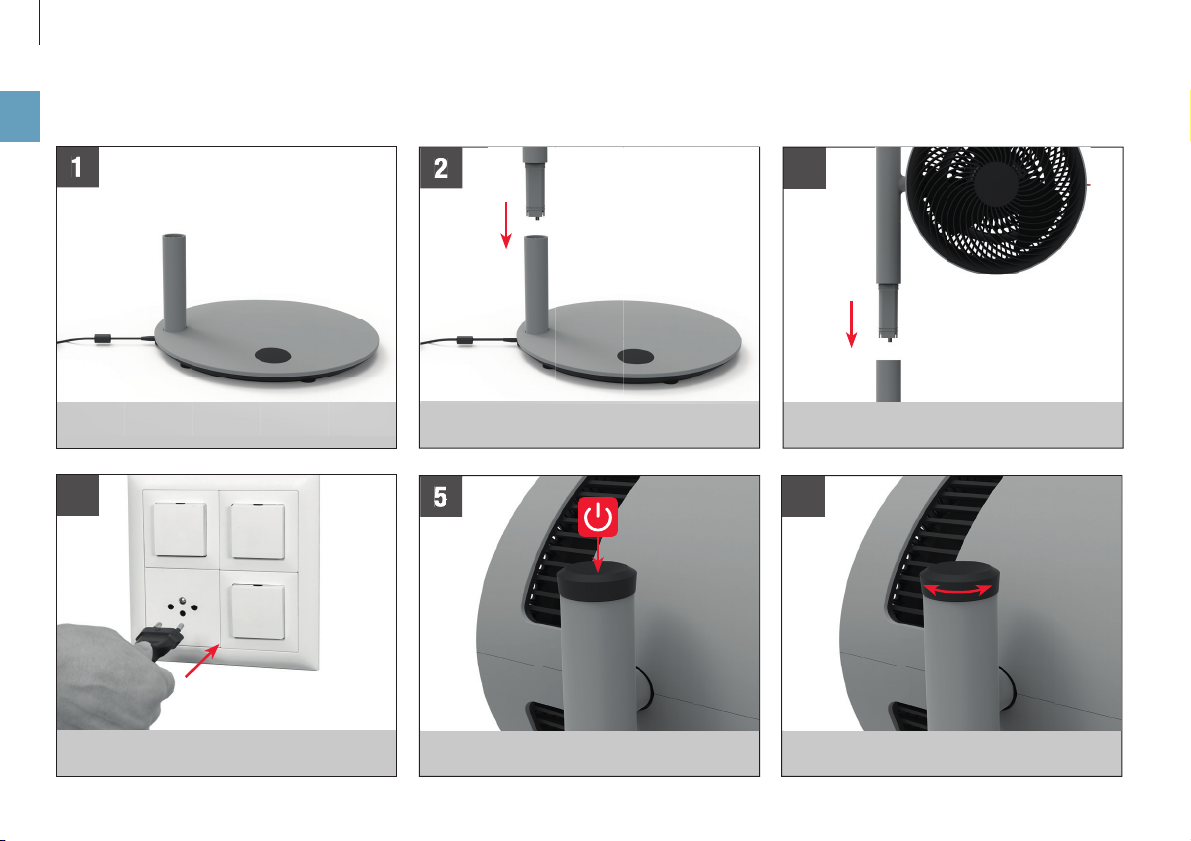 1

2

5