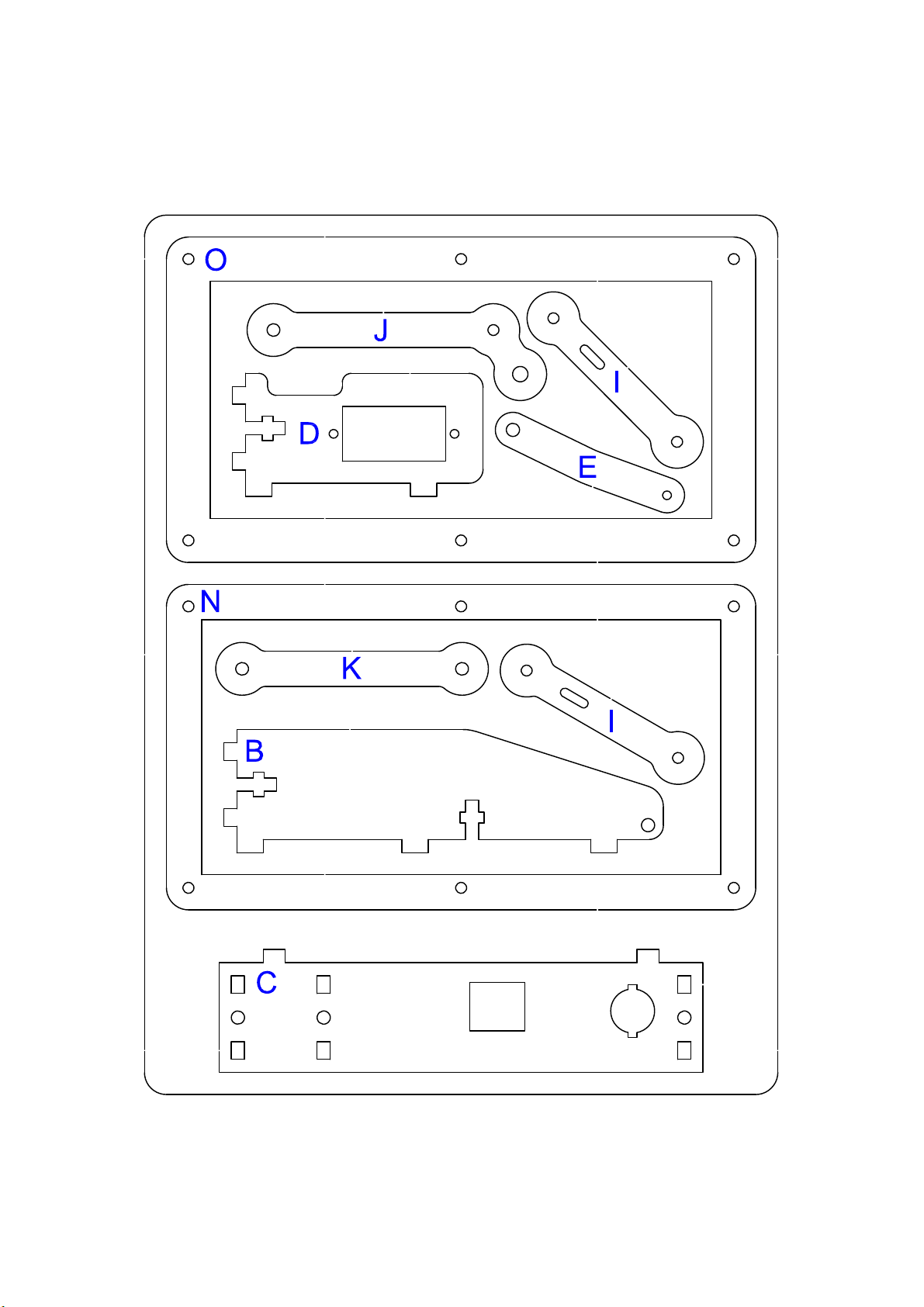 O
J
I
D
E
N
K
I
B
C