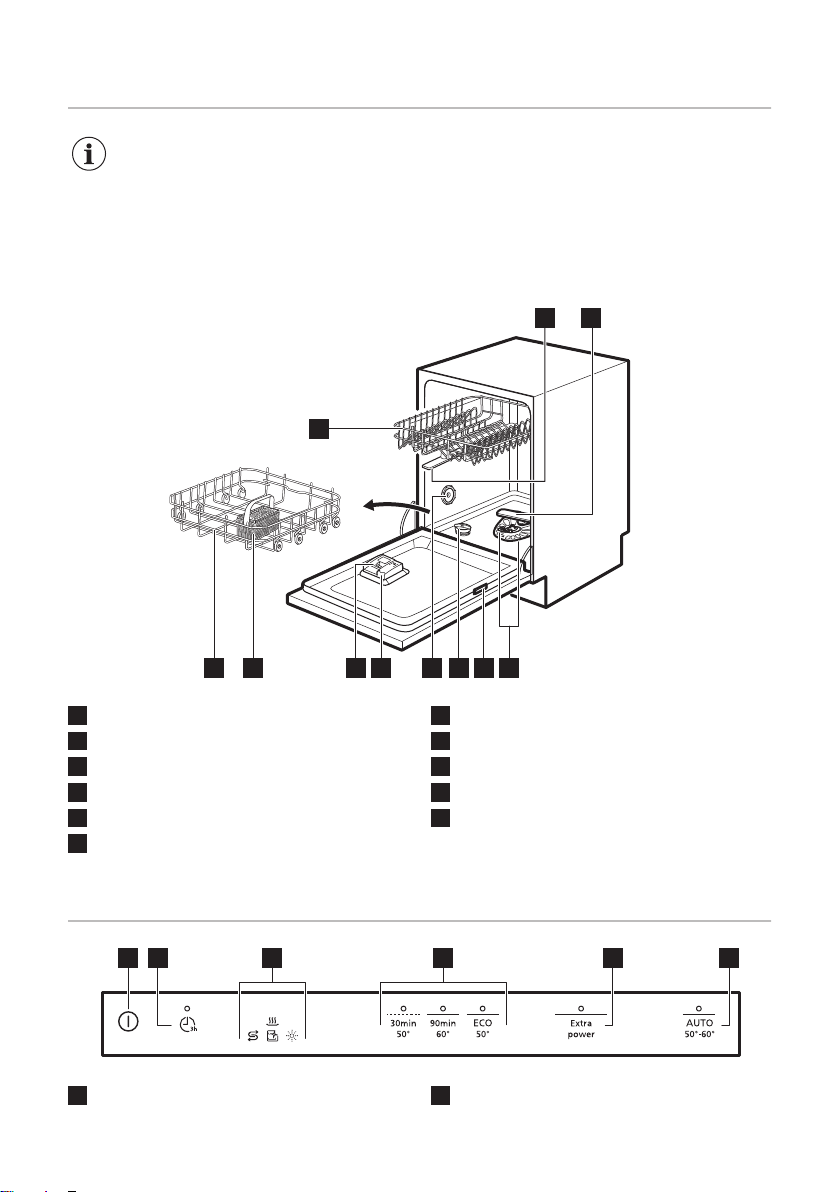 3h

30min 50°

90min 60°

ECO 50°

Extra power

AUTO 50°-60°