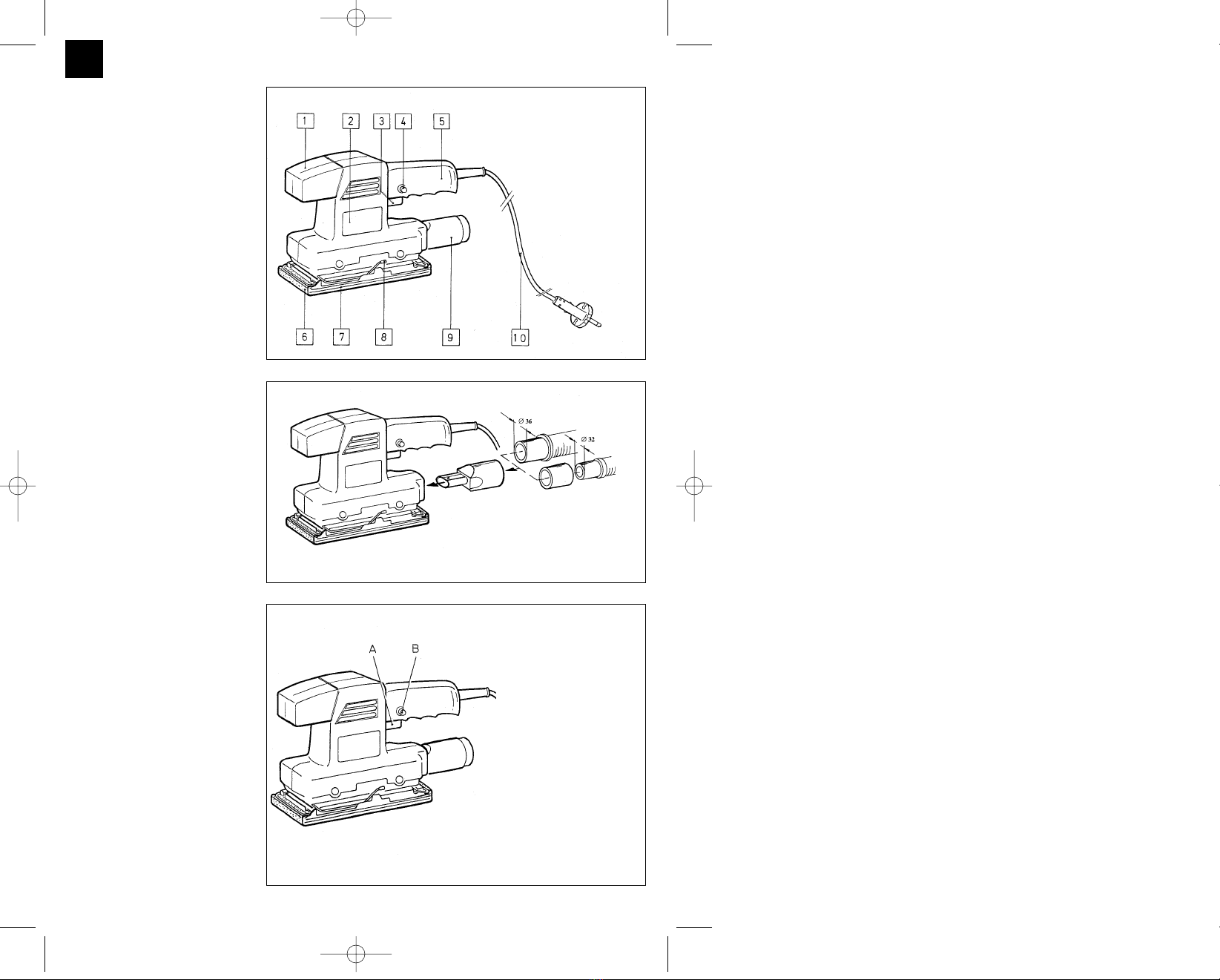 1 2 3 4 5

6 7 8 9 10

Ø 36

Ø 32

A B