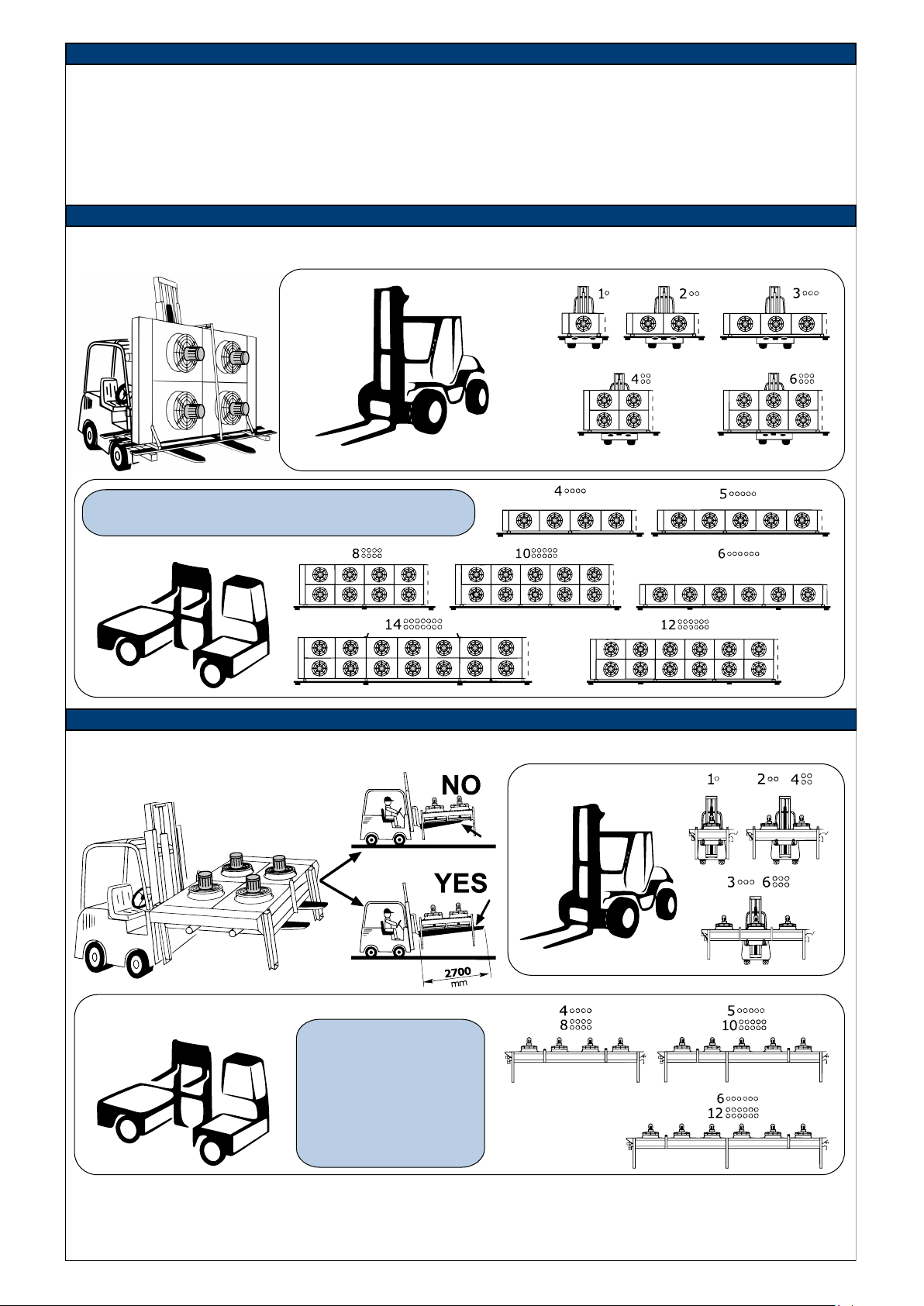 1 2 3

4 6

4

5

8

10

6

14

12

NO

YES

2700 mm

1 2 4

3 6

4
8

5
10

6
12