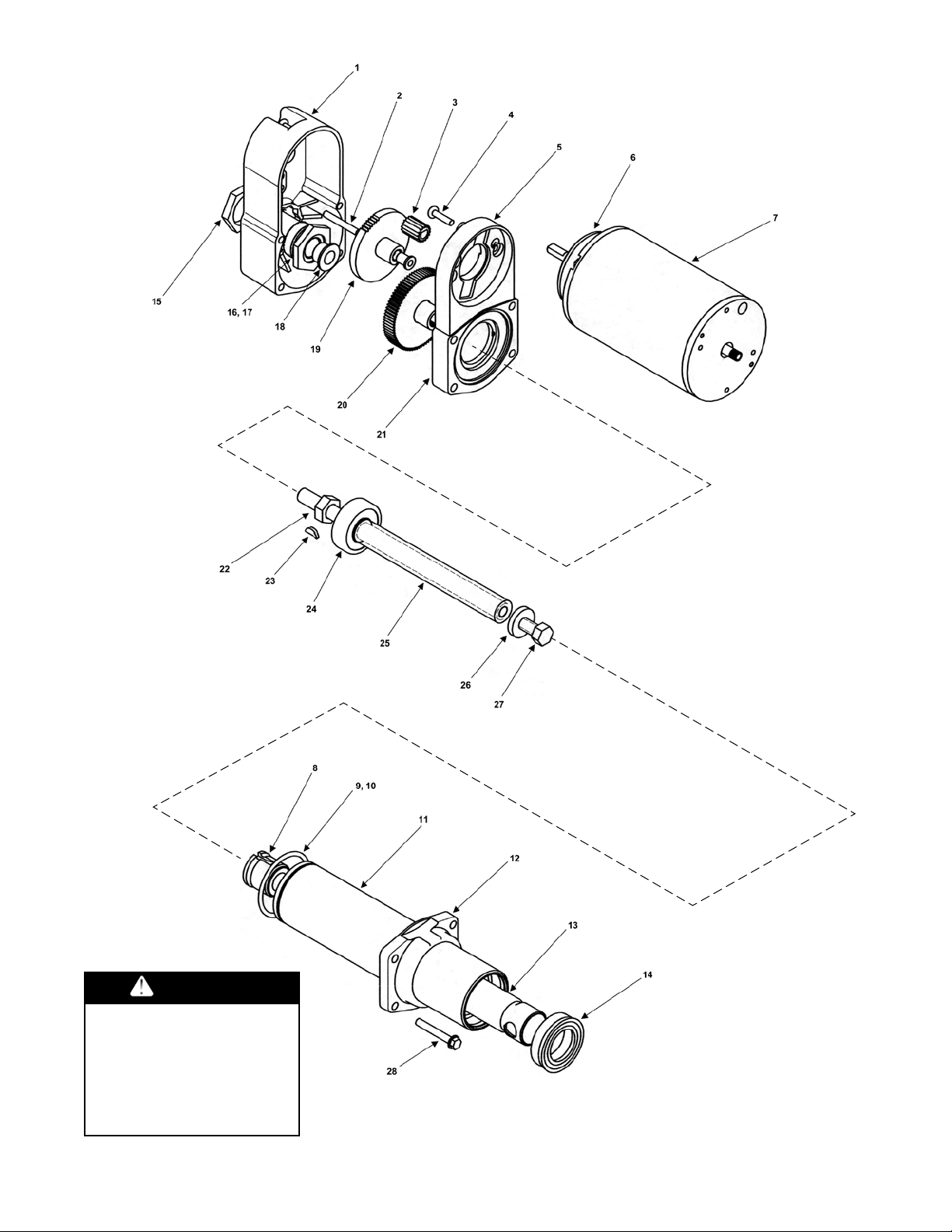 1
2
3
4
5
6
7
15
16, 17
18
19
20
21
22
23
24
25
26
27
8
9, 10
11
12
13
14
28