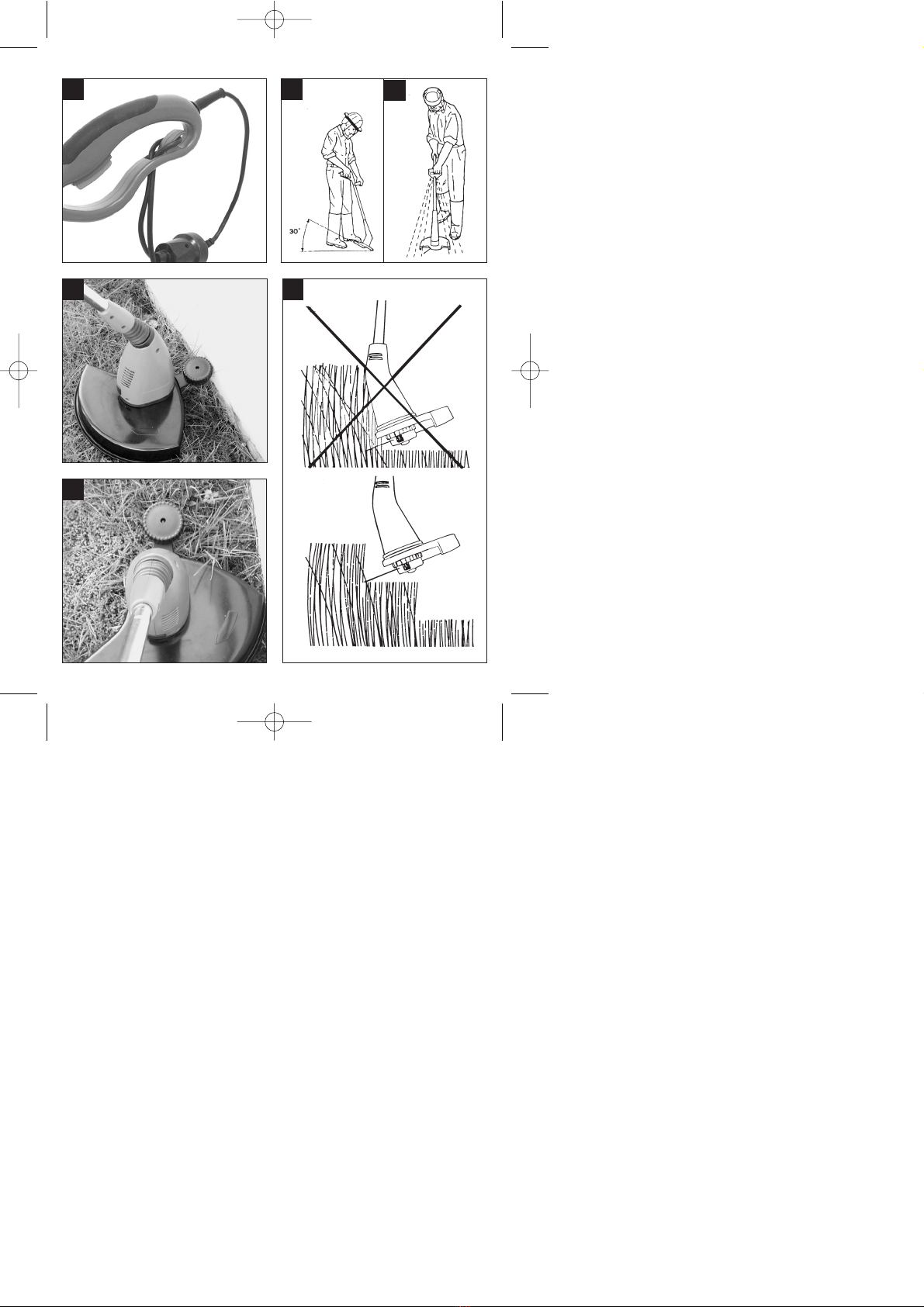 30°