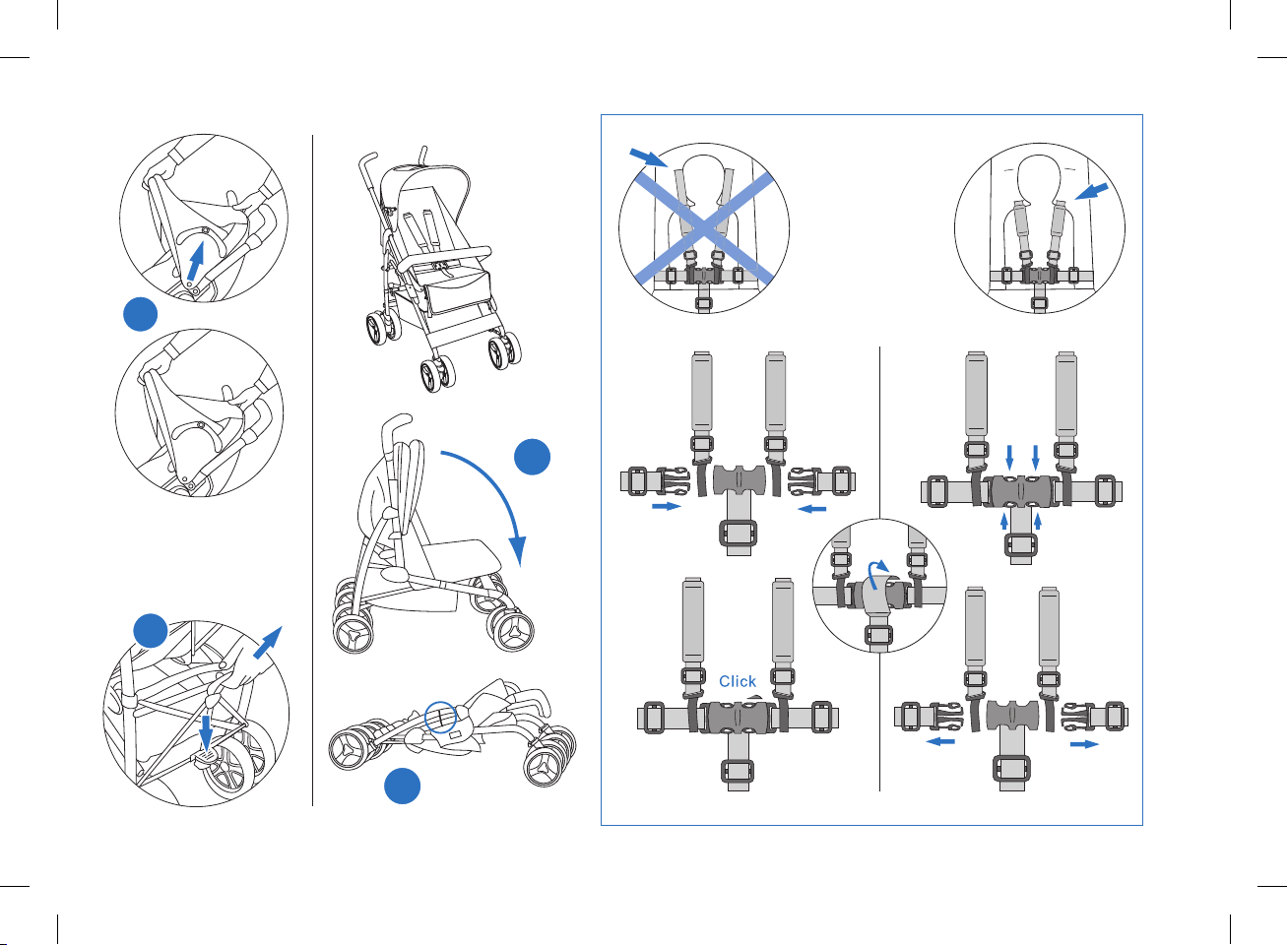 Click