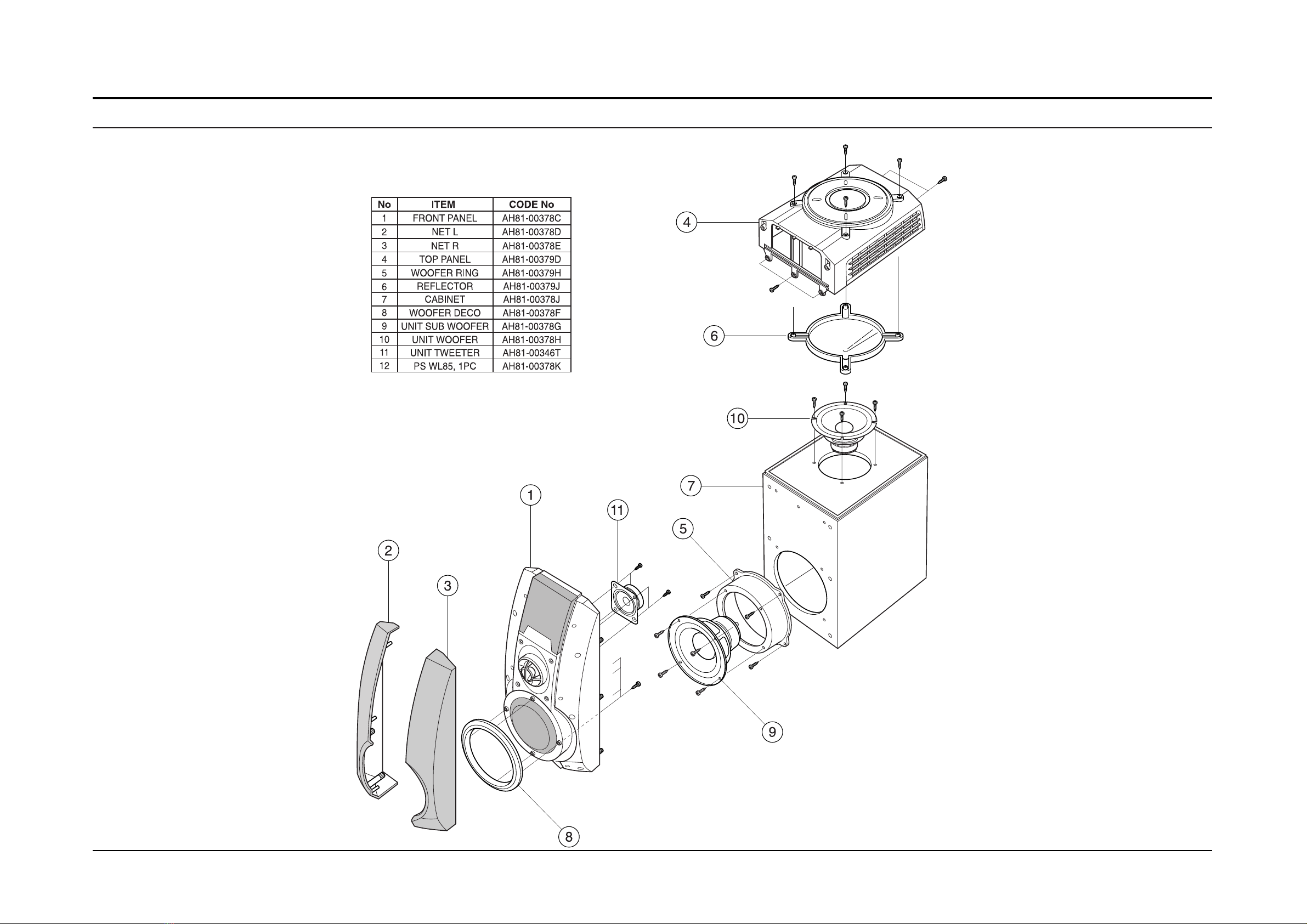 | No | ITEM | CODE No |
|---|---|---|
| 1 | FRONT PANEL | AH81-00378C |
| 2 | NET L | AH81-00378D |
| 3 | NET R | AH81-00378E |
| 4 | TOP PANEL | AH81-00379D |
| 5 | WOOFER RING | AH81-00379H |
| 6 | REFLECTOR | AH81-00379J |
| 7 | CABINET | AH81-00378J |
| 8 | WOOFER DECO | AH81-00378F |
| 9 | UNIT SUB WOOFER | AH81-00378G |
| 10 | UNIT WOOFER | AH81-00378H |
| 11 | UNIT TWEETER | AH81-00346T |
| 12 | PS WL85, 1PC | AH81-00378K |

4
6
10
7
1
11
5
2
3
9
8