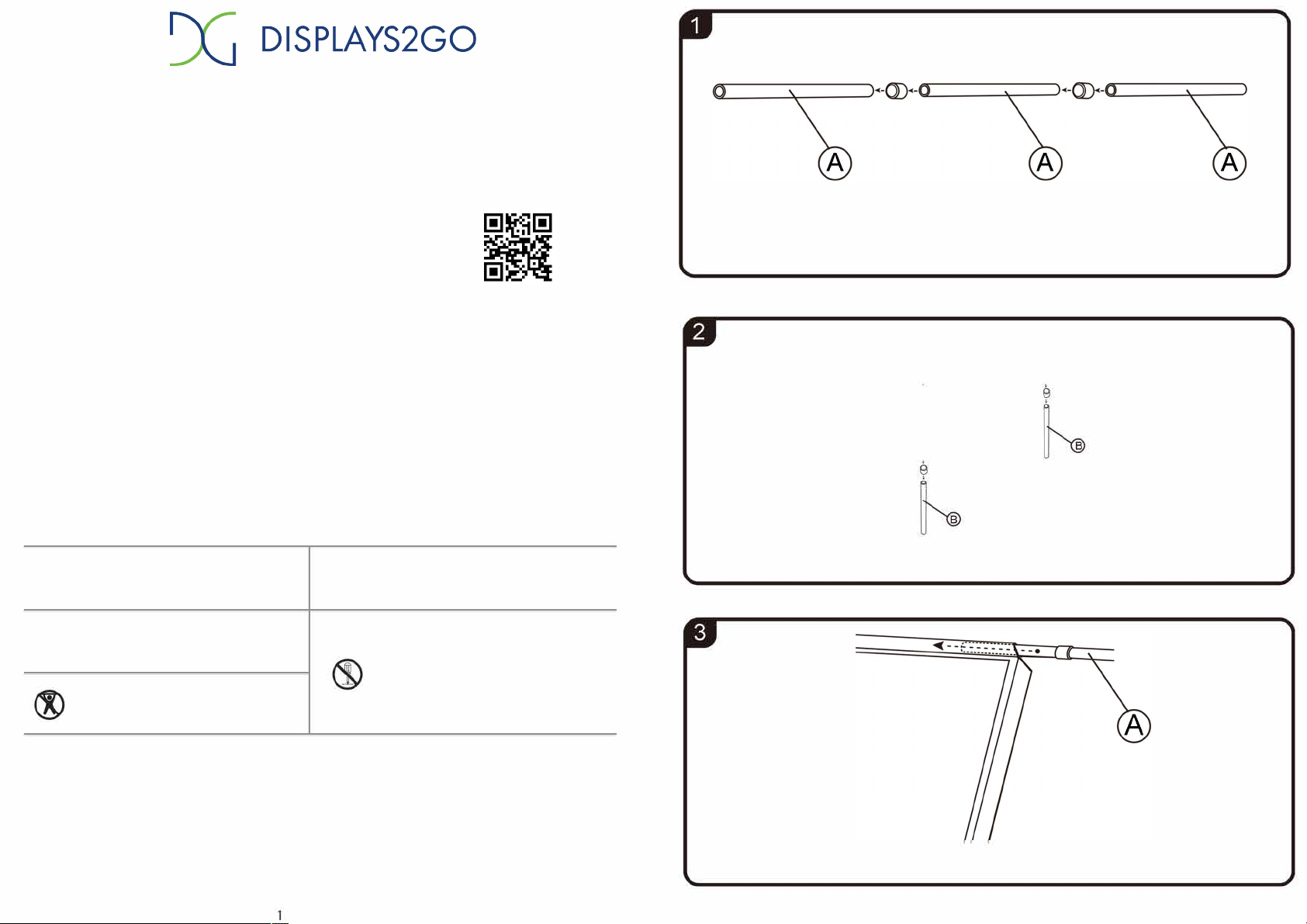 DISPLAYS2GO

1

1

A

A

A

2

B

B

3

A