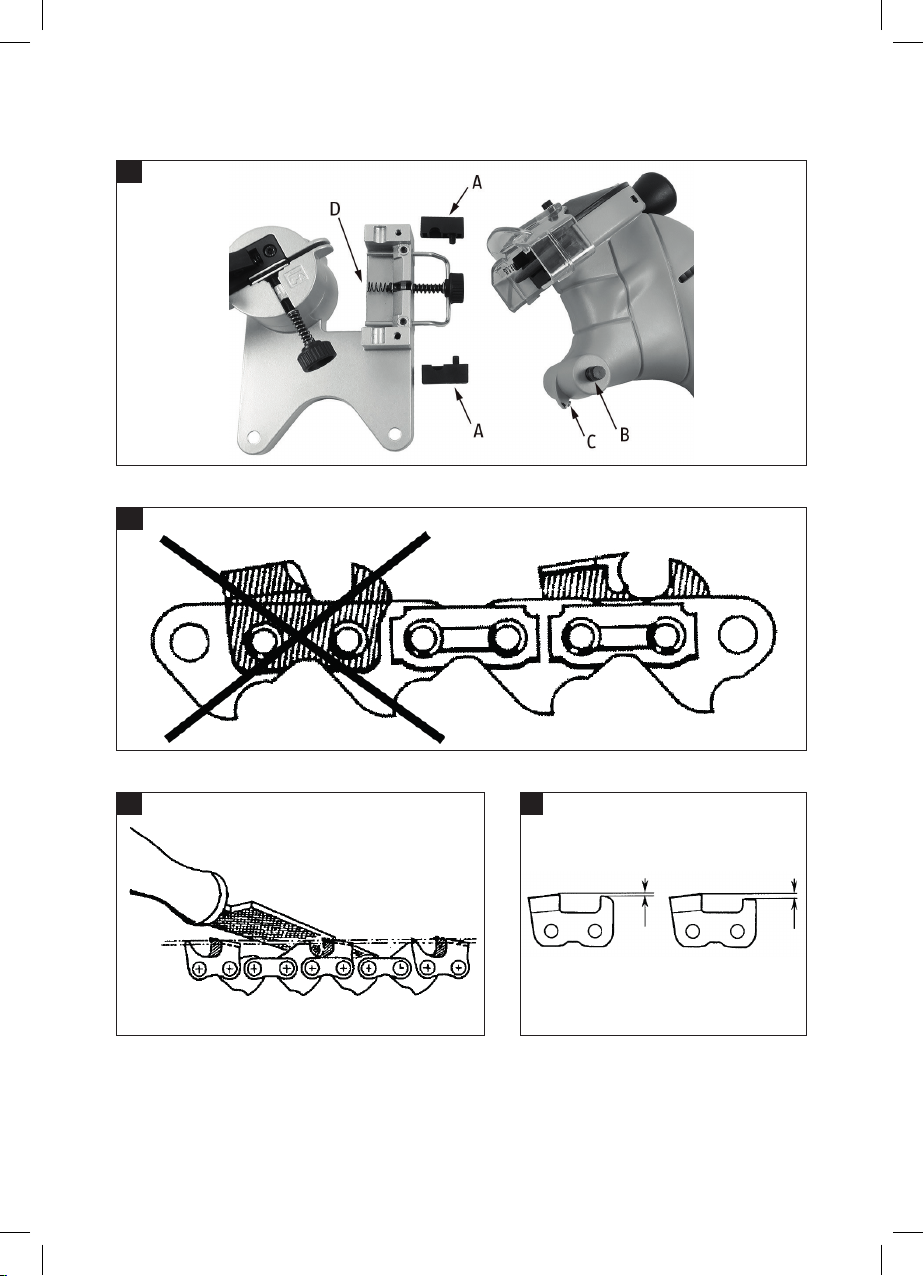 D
A
A
C
B