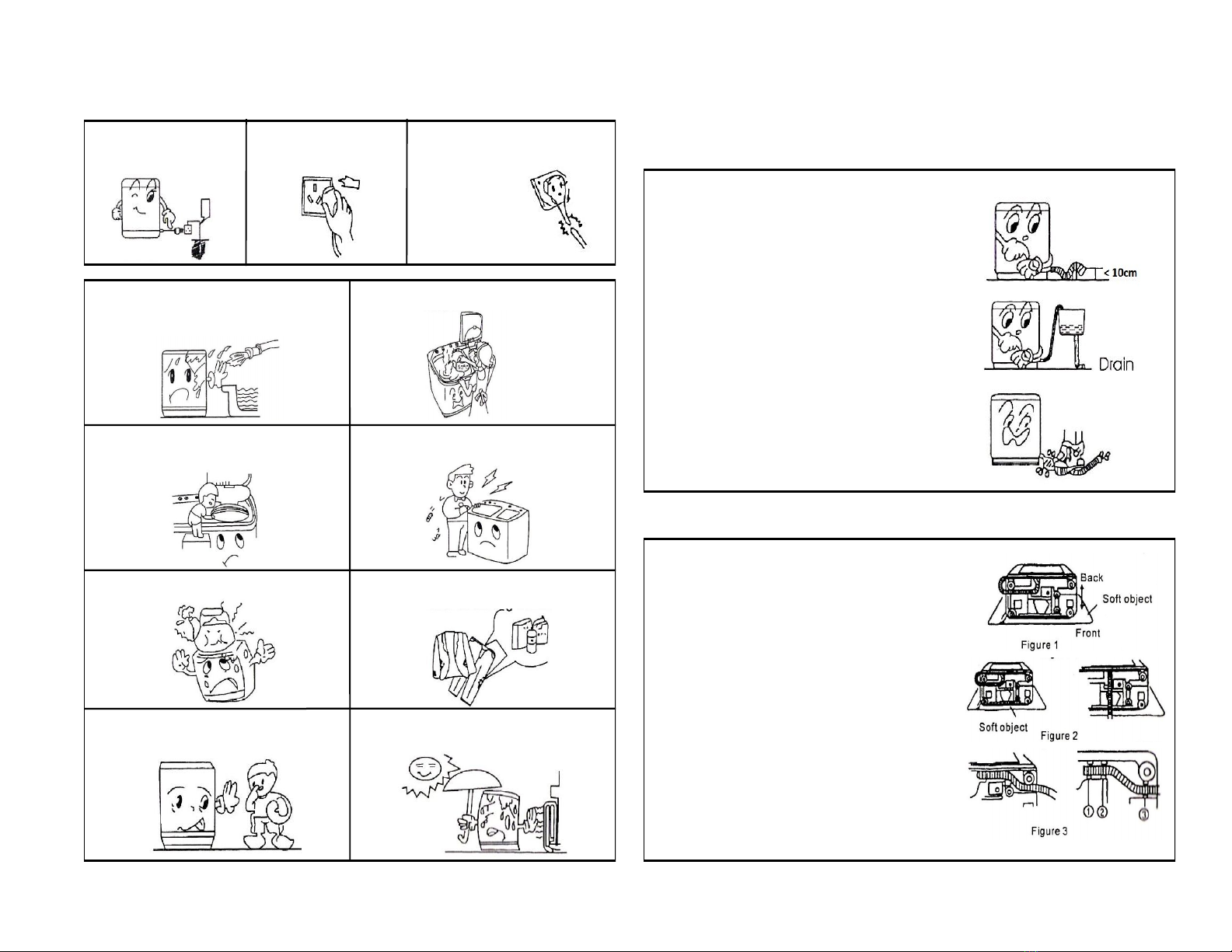 < 10cm

Drain

Back

Soft object

Front

Figure 1

Soft object

Figure 2

① ②

①

Figure 3