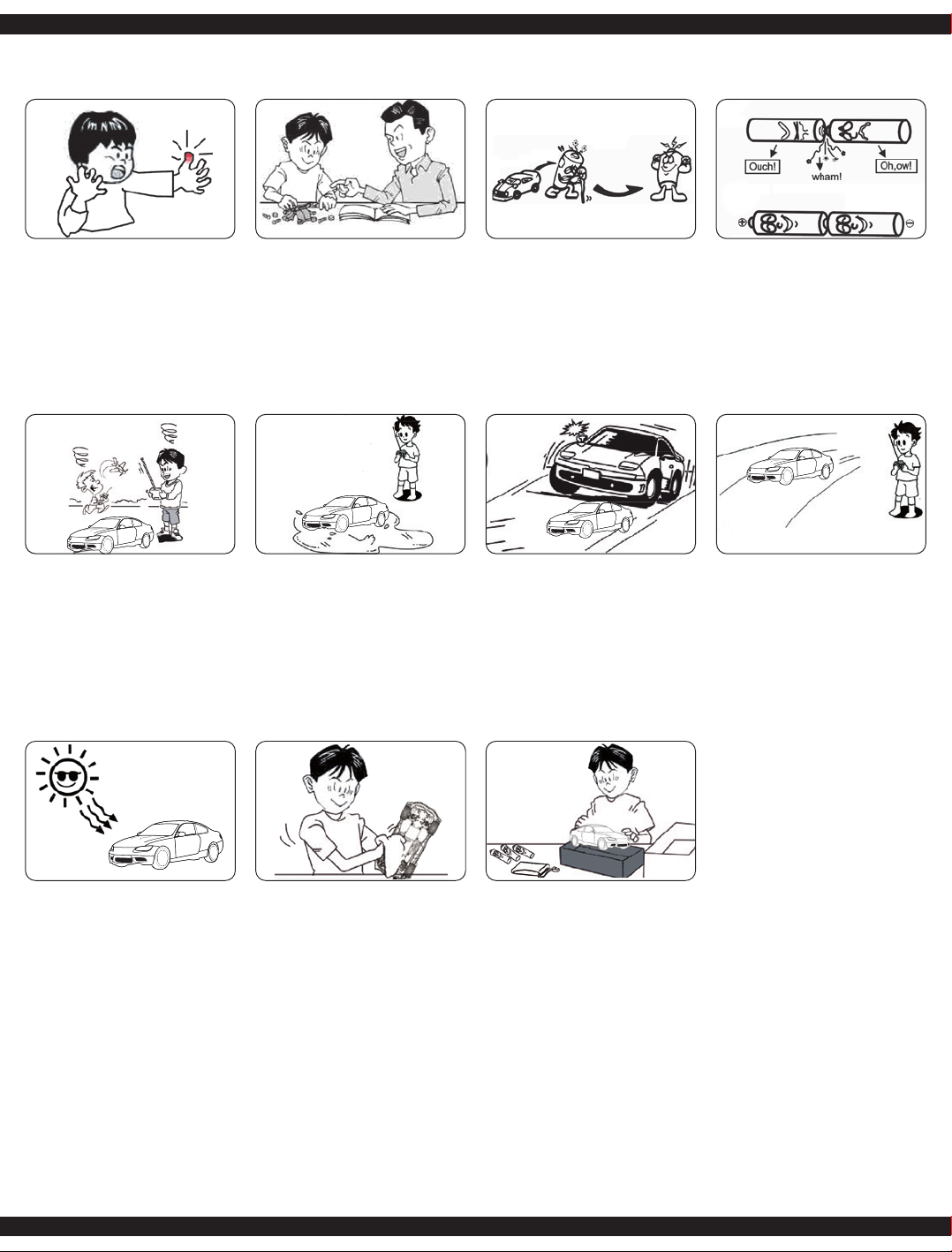 Ouch!

wham!

Oh,ow!