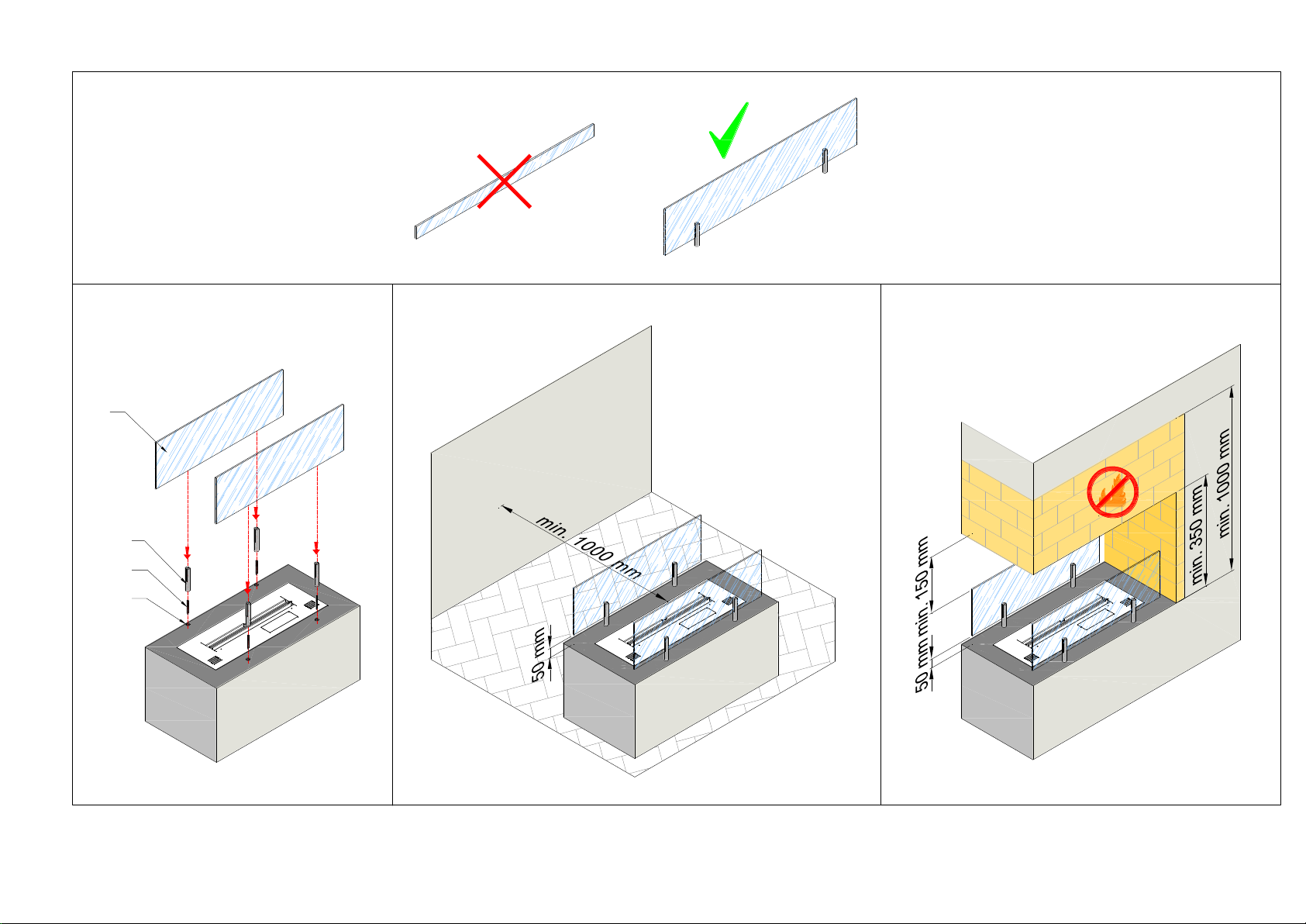 min. 1000 mm

50 mm

50 mm

min. 150 mm

min. 350 mm

min. 1000 mm