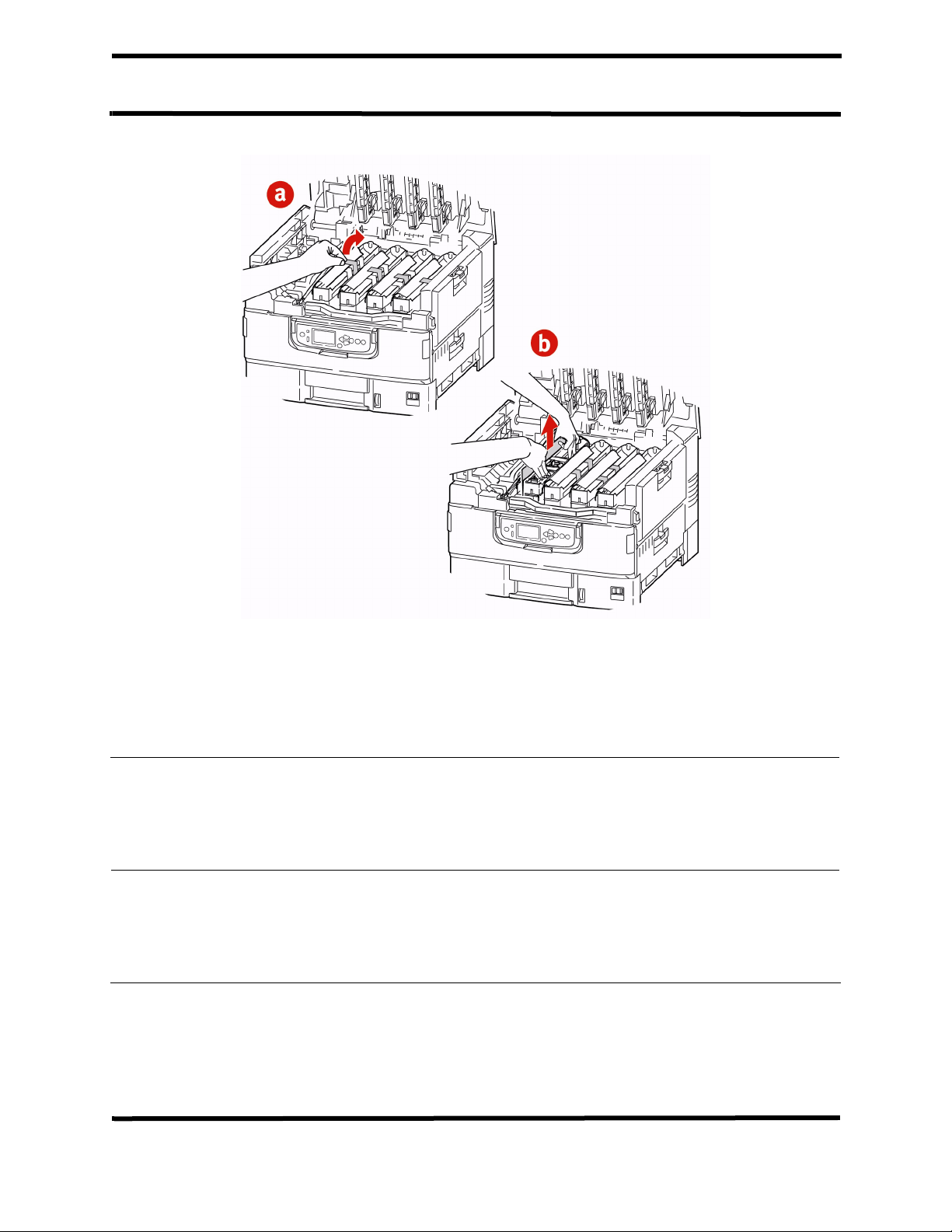 a

b