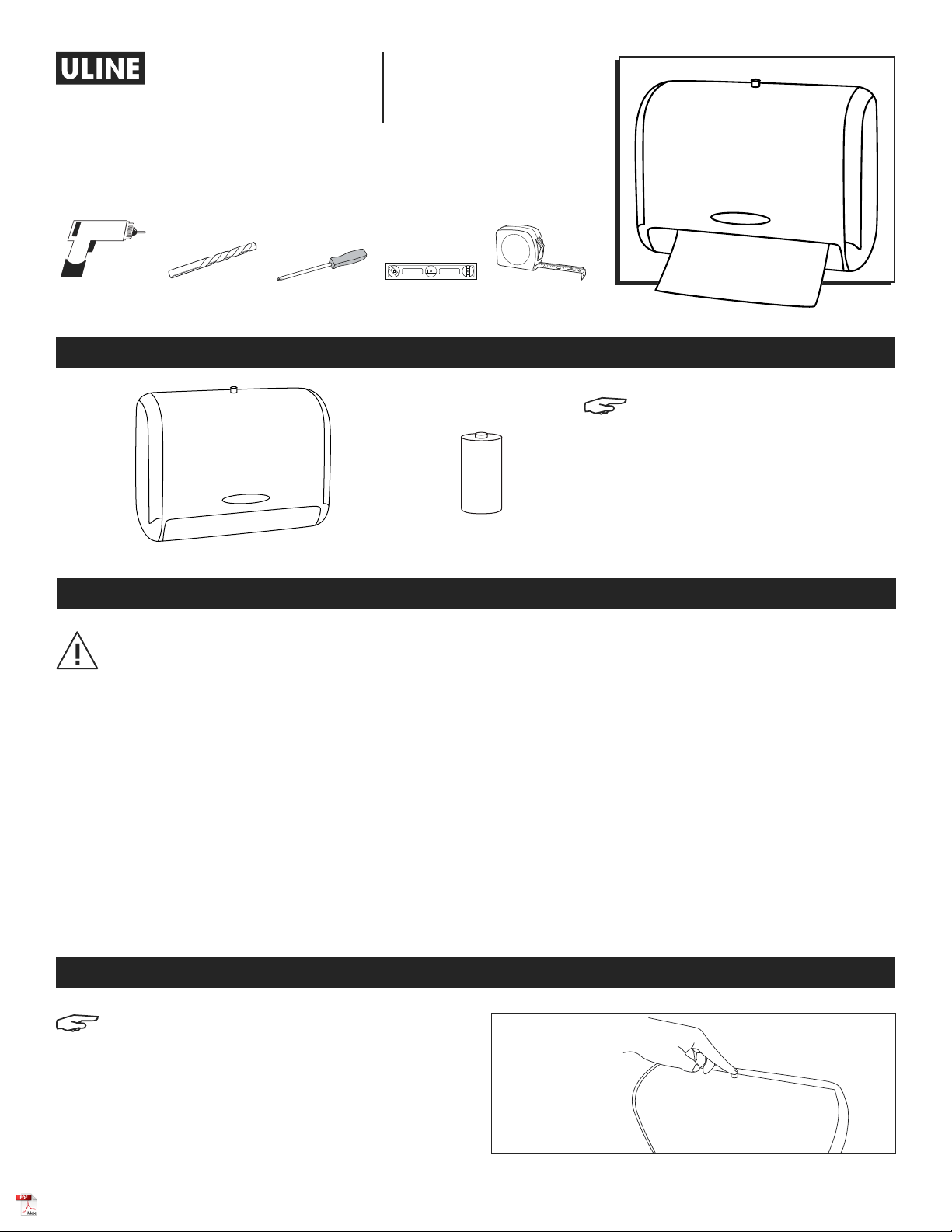 ULINE

PDF
Adobe